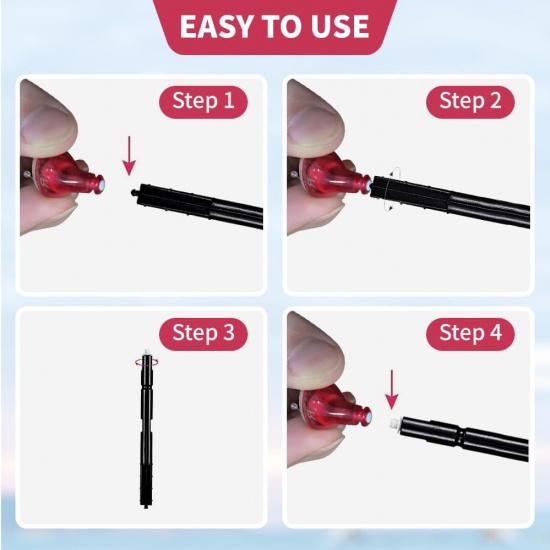 EASY TO USE

Step 1

Step 2

Step 3

Step 4