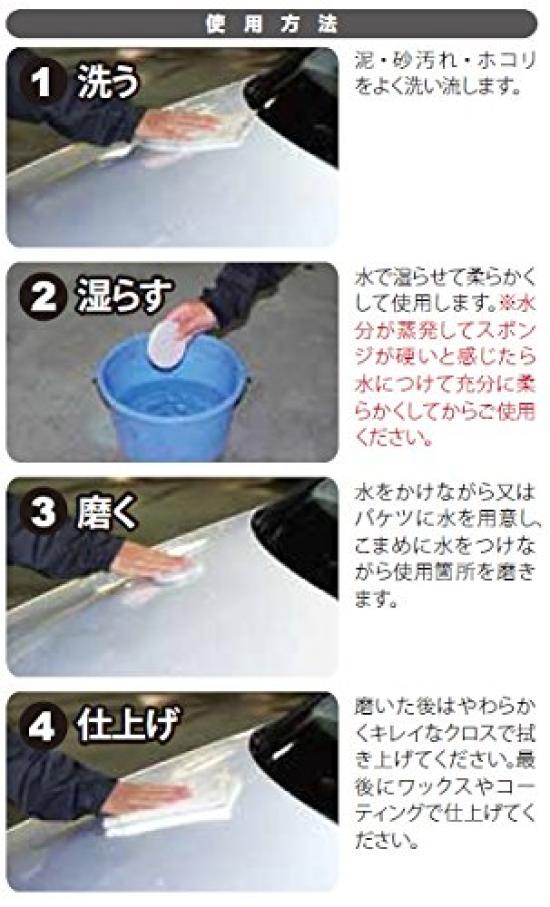 使用方法

1 洗う

泥・砂汚れ・ホコリをよく洗い流します。

2 湿らす

水で湿らせて柔らかくして使用します。※水分が蒸発してスポンジが硬いと感じたら水につけて充分に柔らかくしてからご使用ください。

3 磨く

水をかけながら又はバケツに水を用意し、こまめに水をつけながら使用箇所を磨きます。

4 仕上げ

磨いた後はやわらかくキレイなクロスで拭き上げてください。最後にワックスやコーティングで仕上げてください。