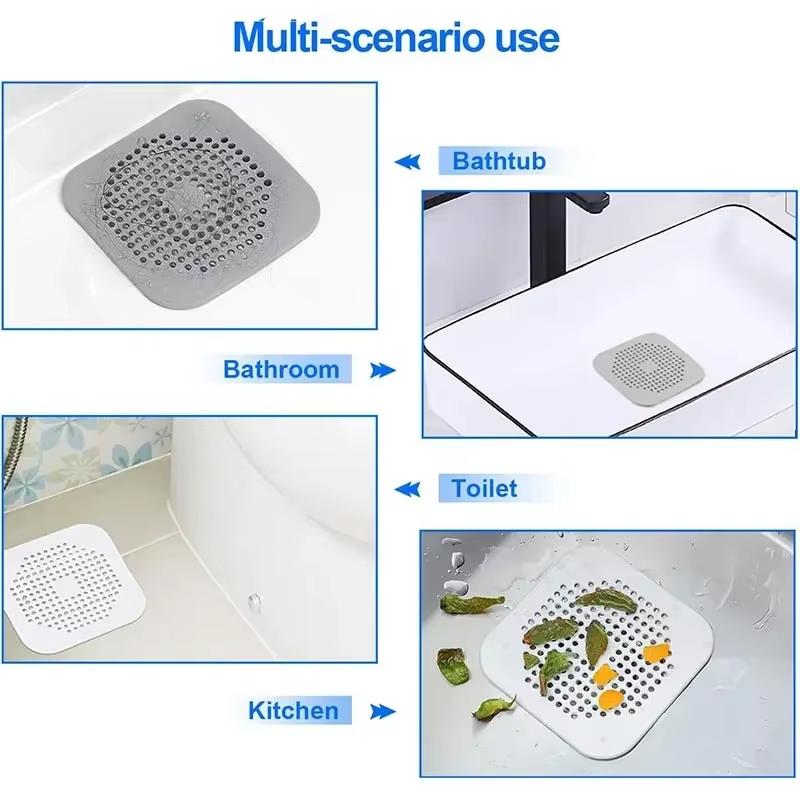 Multi-scenario use

Bathtub

Bathroom

Toilet

Kitchen