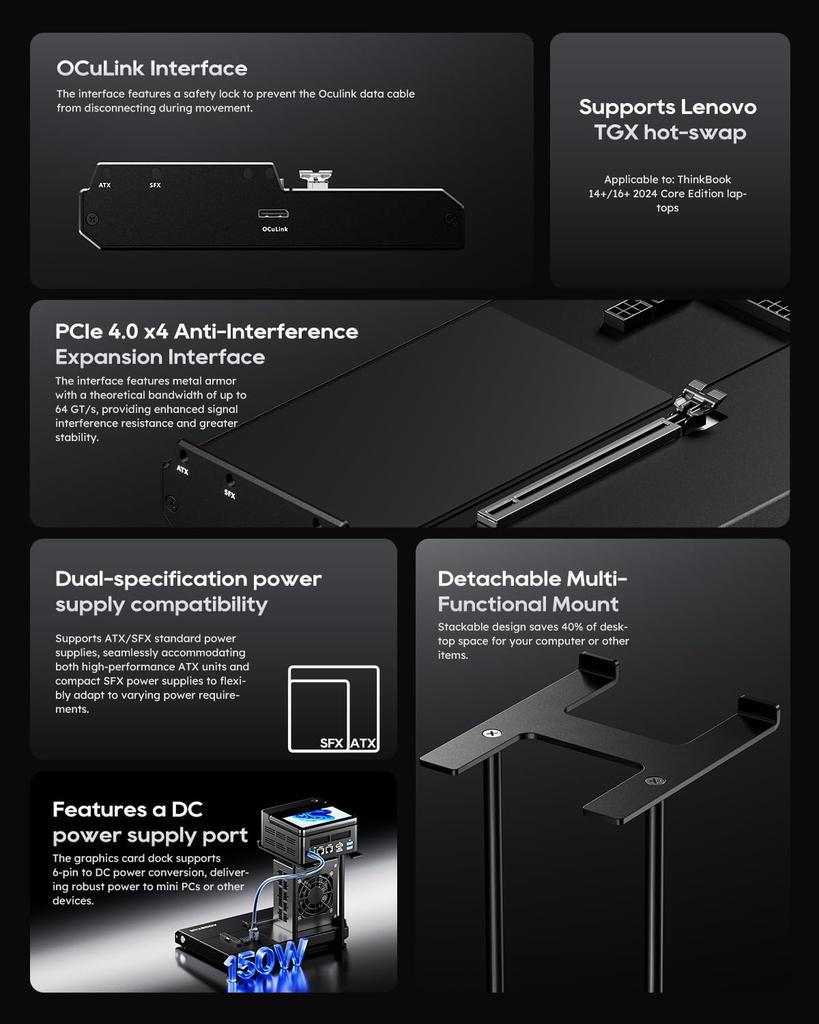 OCuLink Interface

The interface features a safety lock to prevent the Oculink data cable from disconnecting during movement.

ATX SFX

OCuLink

Supports Lenovo TGX hot-swap

Applicable to: ThinkBook 14+/16+ 2024 Core Edition laptops

PCIe 4.0 x4 Anti-Interference Expansion Interface

The interface features metal armor with a theoretical bandwidth of up to 64 GT/s, providing enhanced signal interference resistance and greater stability.

ATX

SFX

Dual-specification power supply compatibility

Supports ATX/SFX standard power supplies, seamlessly accommodating both high-performance ATX units and compact SFX power supplies to flexibly adapt to varying power requirements.

SFX ATX

Detachable Multi-Functional Mount

Stackable design saves 40% of desktop space for your computer or other items.

Features a DC power supply port

The graphics card dock supports 6-pin to DC power conversion, delivering robust power to mini PCs or other devices.

150W