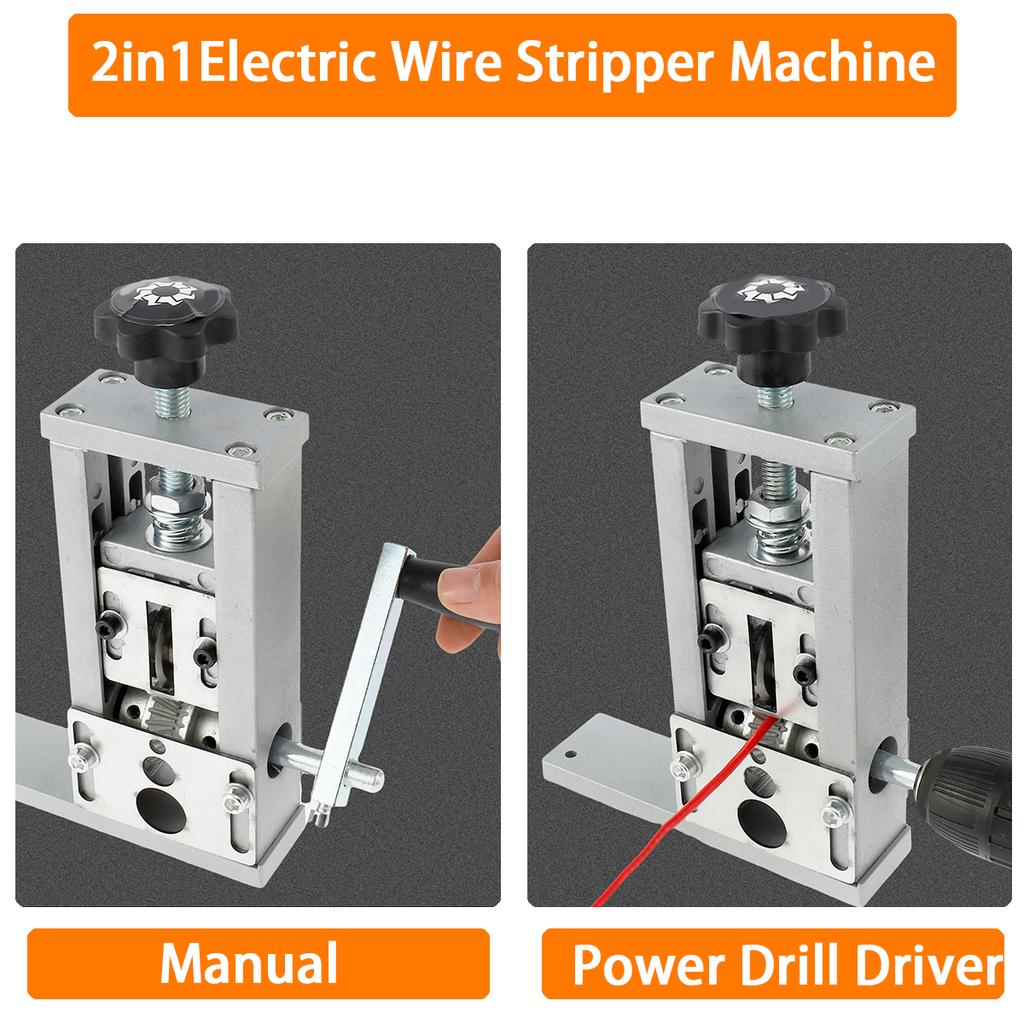 2in1Electric Wire Stripper Machine

Manual

Power Drill Driver