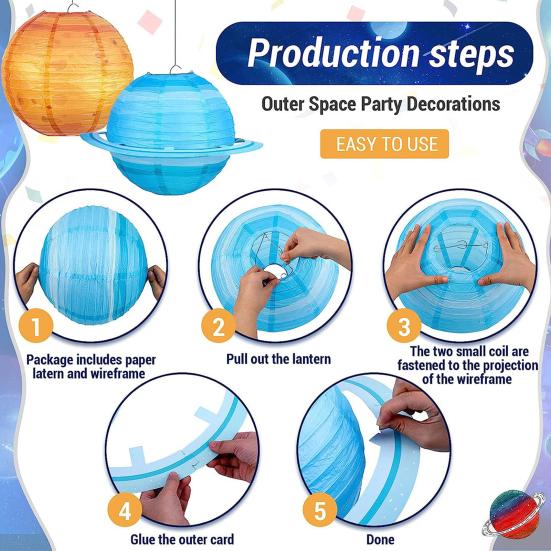 Production steps

Outer Space Party Decorations

EASY TO USE

1

Package includes paper latern and wireframe

2

Pull out the lantern

3

The two small coil are fastened to the projection of the wireframe

4

Glue the outer card

5

Done