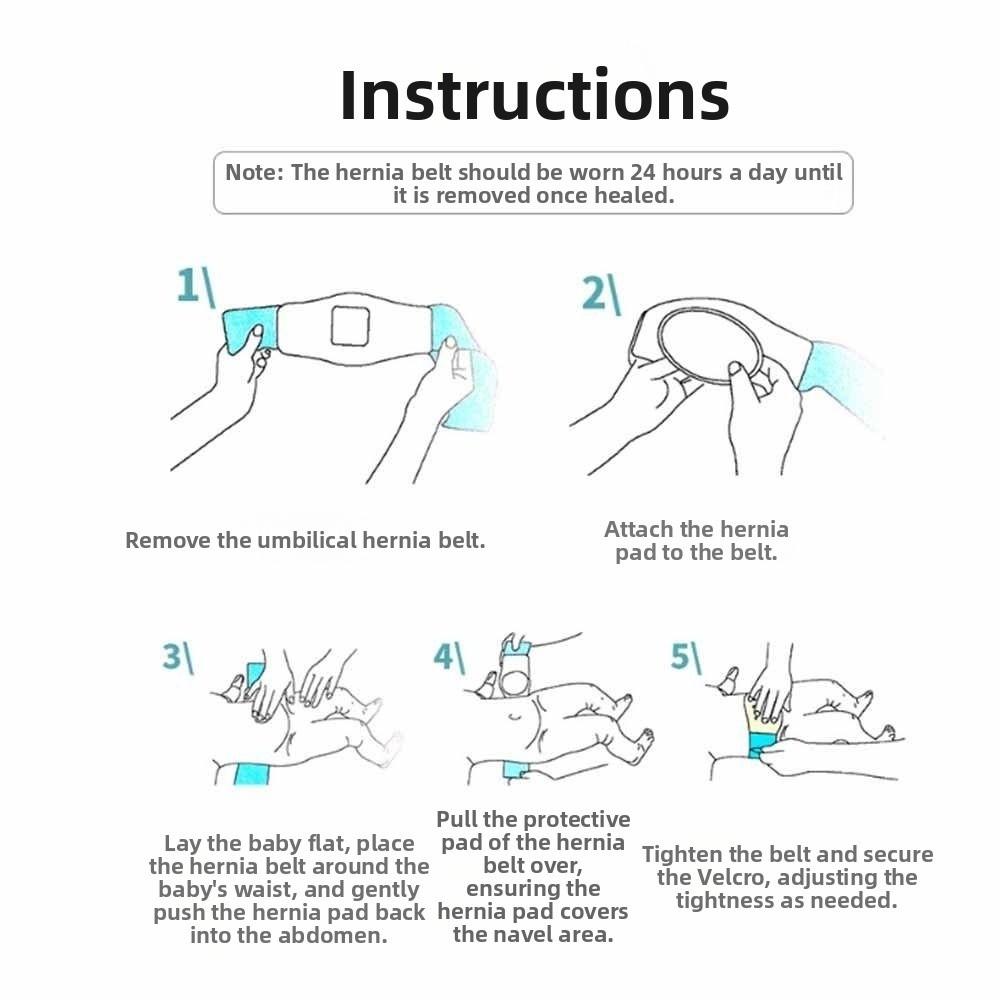 Instructions

Note: The hernia belt should be worn 24 hours a day until it is removed once healed.

1\

Remove the umbilical hernia belt.

2\

Attach the hernia pad to the belt.

3\

Lay the baby flat, place the hernia belt around the baby's waist, and gently push the hernia pad back into the abdomen.

4\

Pull the protective pad of the hernia belt over, ensuring the hernia pad covers the navel area.

5\

Tighten the belt and secure the Velcro, adjusting the tightness as needed.