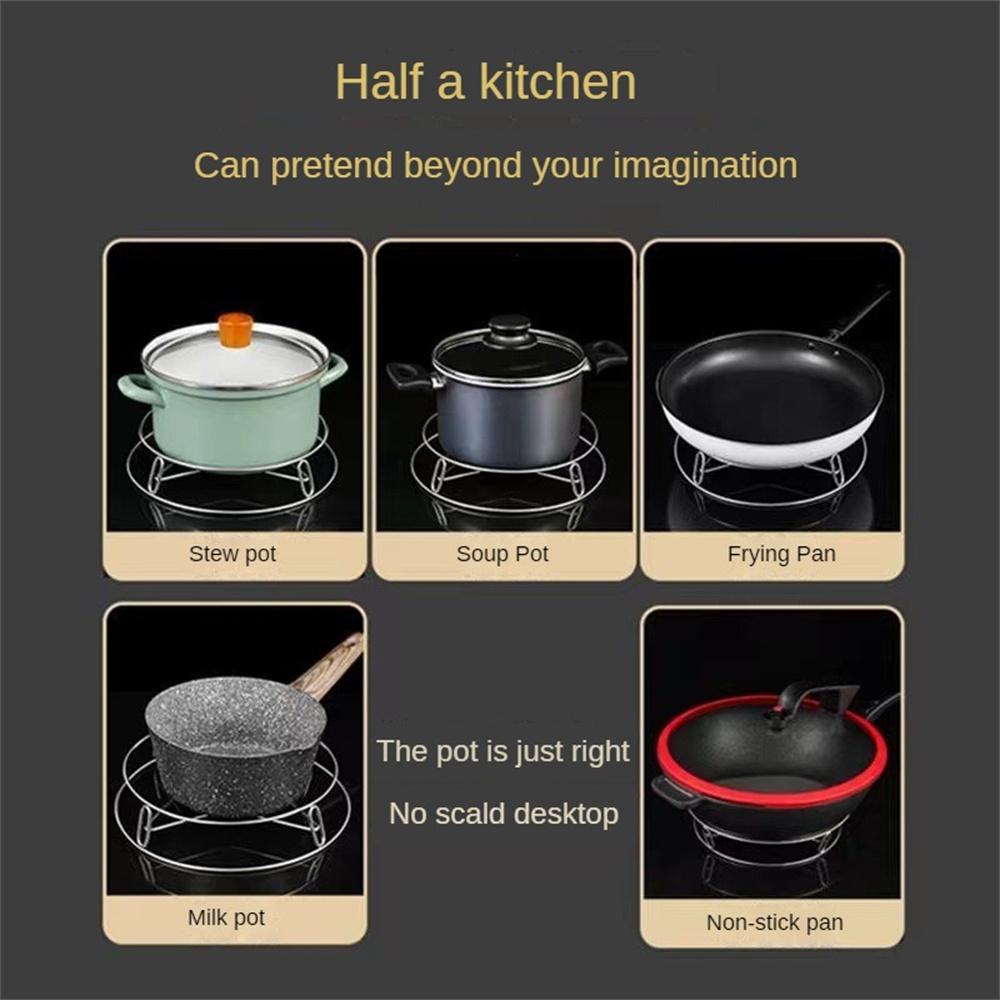 Half a kitchen

Can pretend beyond your imagination

Stew pot

Soup Pot

Frying Pan

Milk pot

The pot is just right

No scald desktop

Non-stick pan