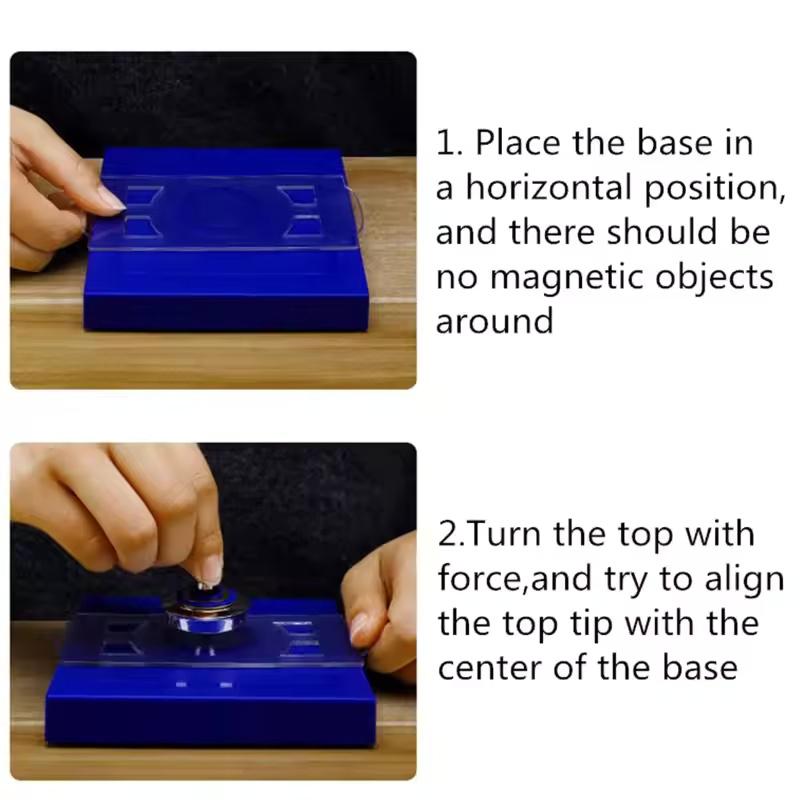 1. Place the base in a horizontal position, and there should be no magnetic objects around

2.Turn the top with force,and try to align the top tip with the center of the base