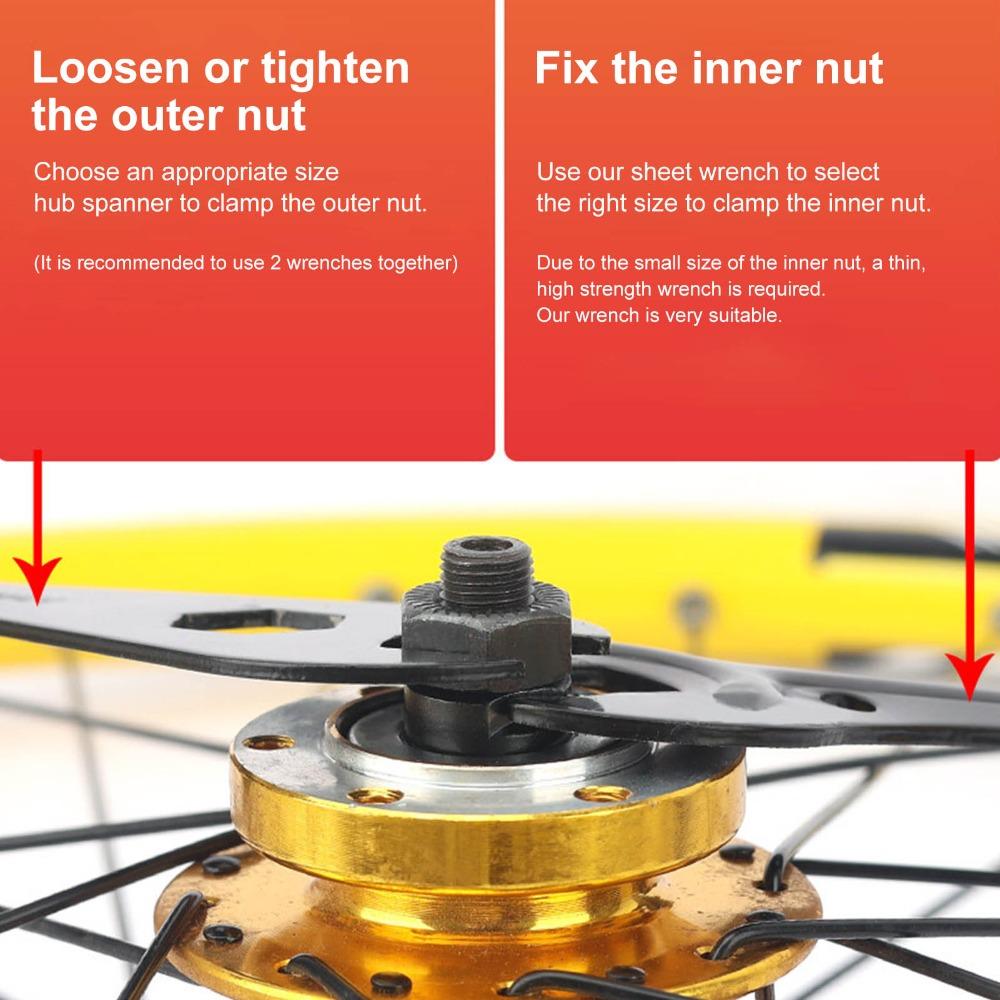 Loosen or tighten the outer nut

Choose an appropriate size hub spanner to clamp the outer nut.

(It is recommended to use 2 wrenches together)

Fix the inner nut

Use our sheet wrench to select the right size to clamp the inner nut.

Due to the small size of the inner nut, a thin, high strength wrench is required.
Our wrench is very suitable.