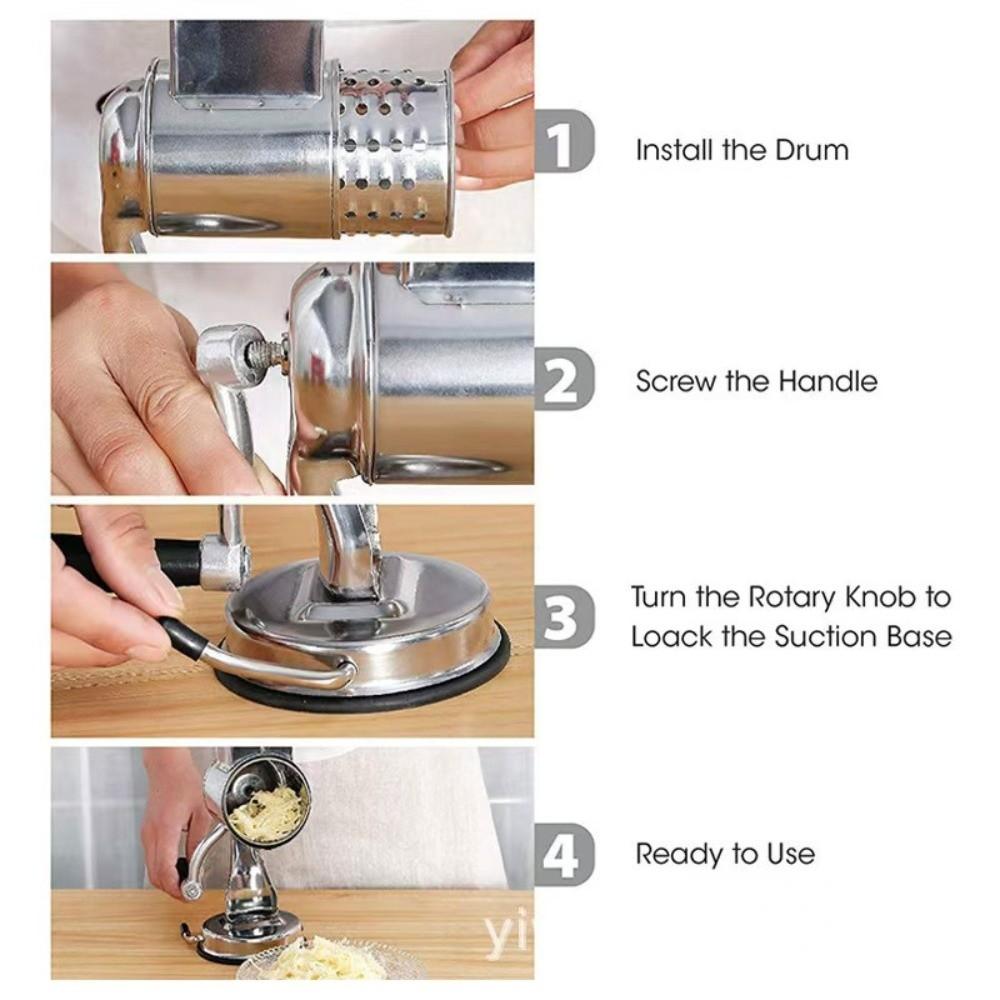 1 Install the Drum

2 Screw the Handle

3 Turn the Rotary Knob to Loack the Suction Base

4 Ready to Use

yi