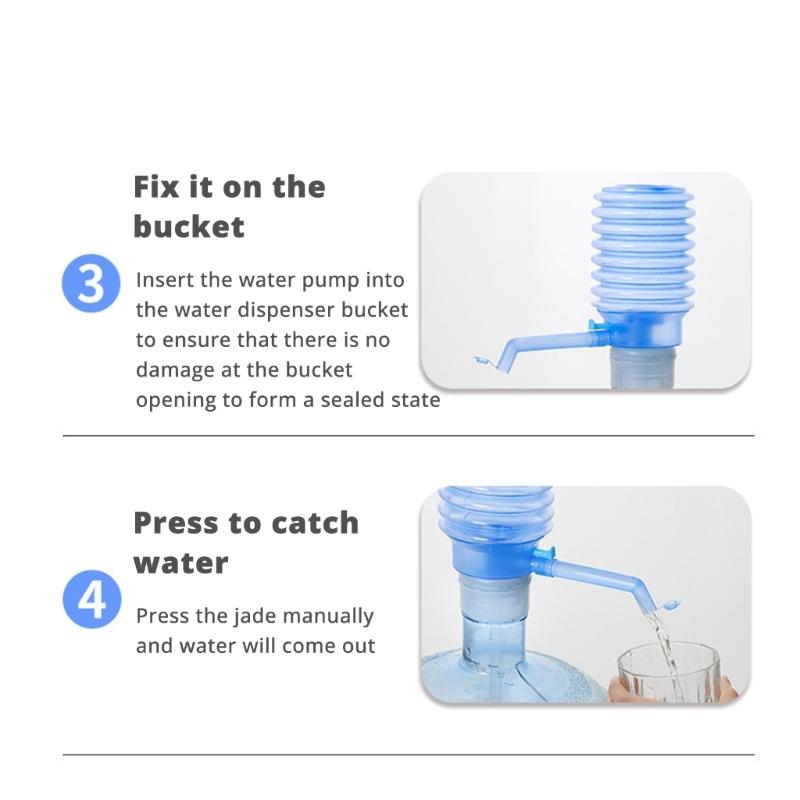 Fix it on the bucket

3

Insert the water pump into the water dispenser bucket to ensure that there is no damage at the bucket opening to form a sealed state

Press to catch water

4

Press the jade manually and water will come out