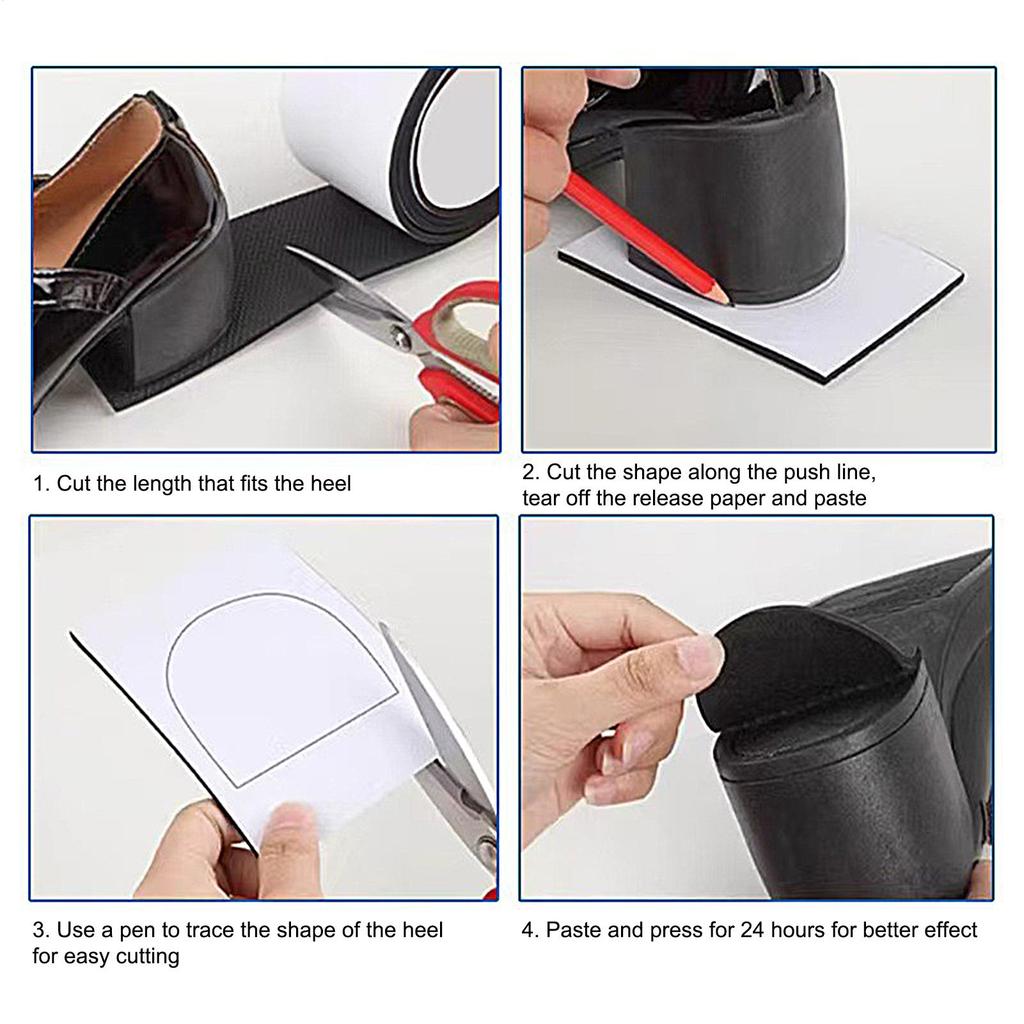 1. Cut the length that fits the heel

2. Cut the shape along the push line, tear off the release paper and paste

3. Use a pen to trace the shape of the heel for easy cutting

4. Paste and press for 24 hours for better effect