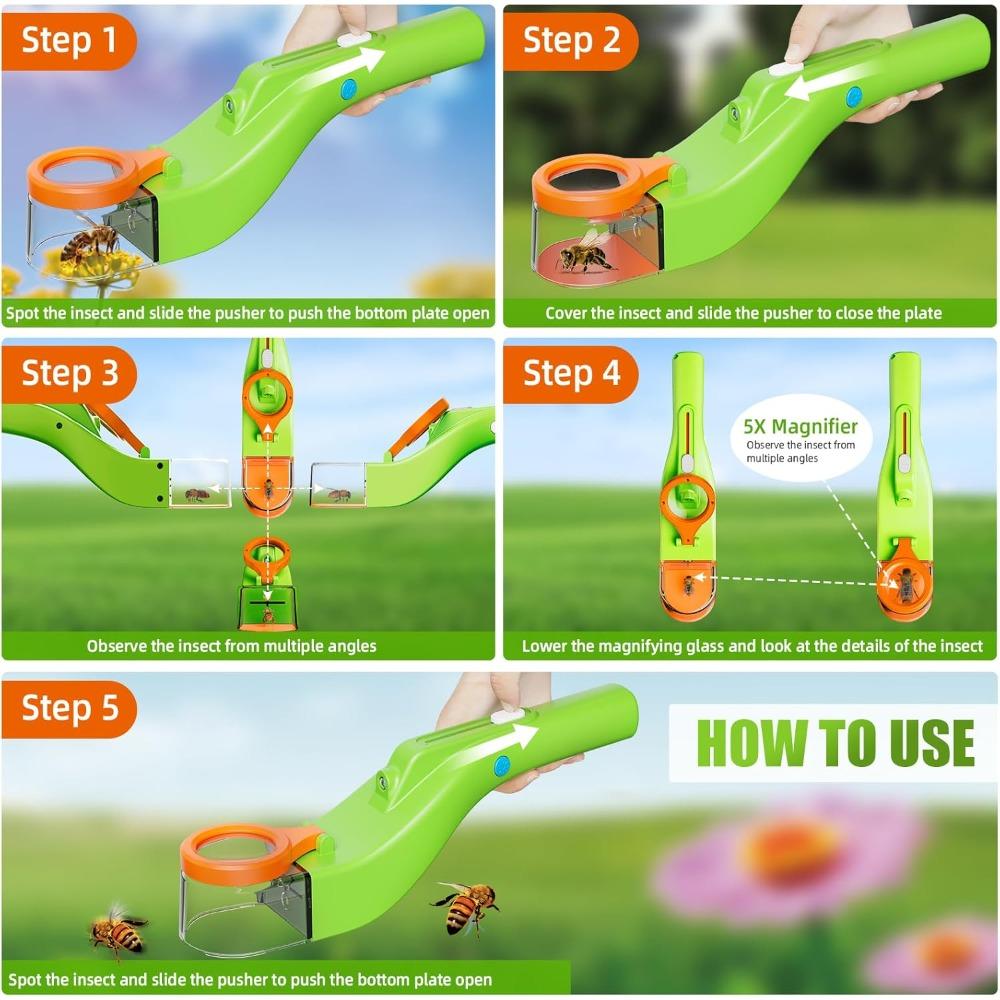 Step 1

Spot the insect and slide the pusher to push the bottom plate open

Step 2

Cover the insect and slide the pusher to close the plate

Step 3

Observe the insect from multiple angles

Step 4

5X Magnifier

Observe the insect from multiple angles

Lower the magnifying glass and look at the details of the insect

Step 5

HOW TO USE

Spot the insect and slide the pusher to push the bottom plate open