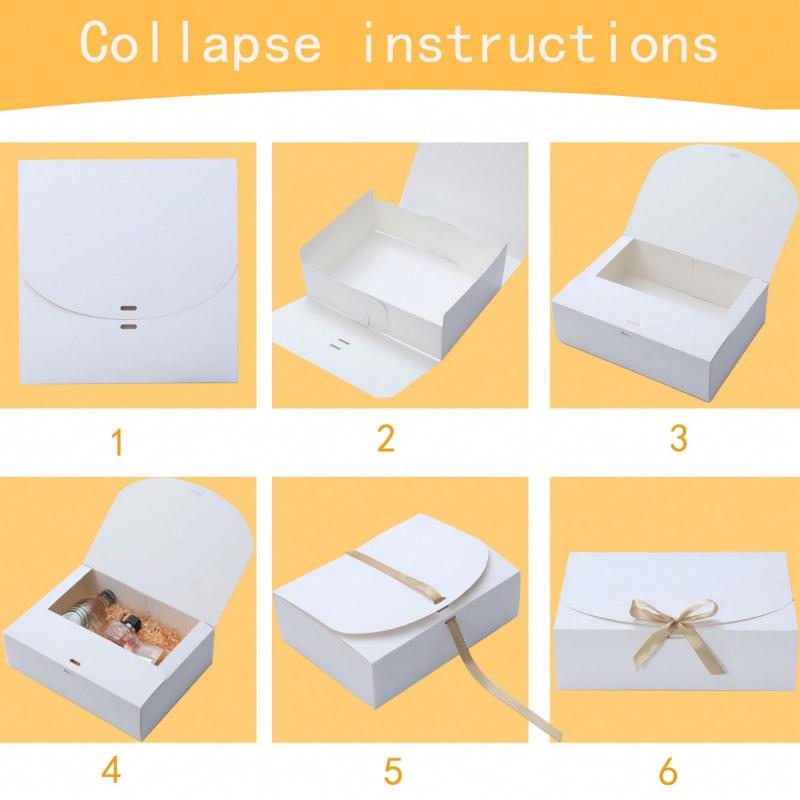 Collapse instructions

1

2

3

4

5

6