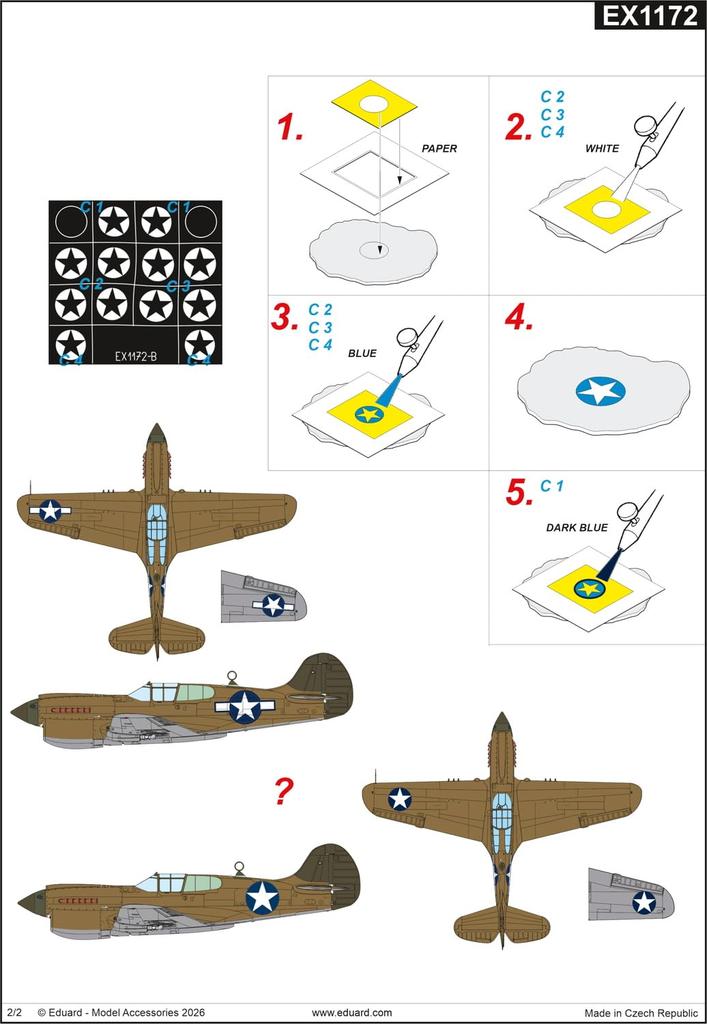 EX1172

C 1 C 1
C 2 C 3
C 4 C 4
EX1172-B

1. PAPER

2. C 2 C 3 C 4 WHITE

3. C 2 C 3 C 4 BLUE

4.

5. C 1 DARK BLUE

?

2/2 © Eduard - Model Accessories 2026 www.eduard.com Made in Czech Republic