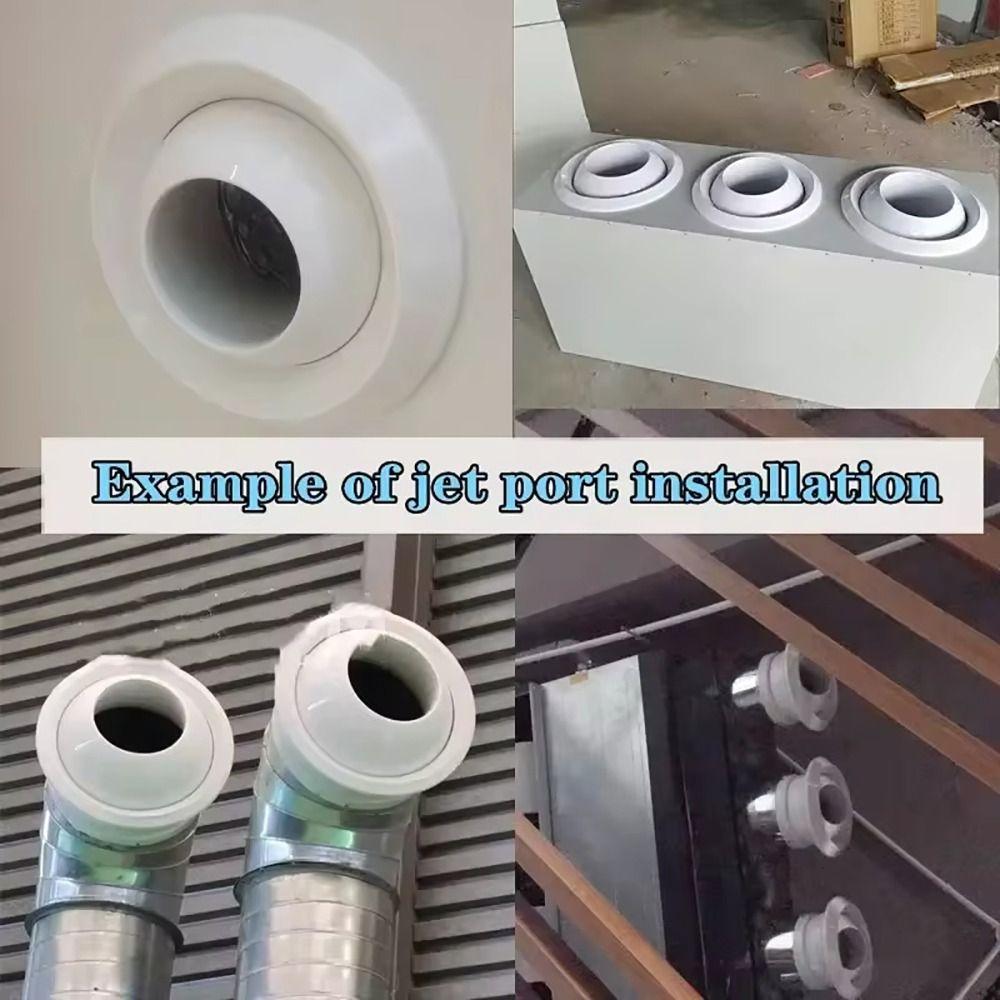 Example of jet port installation