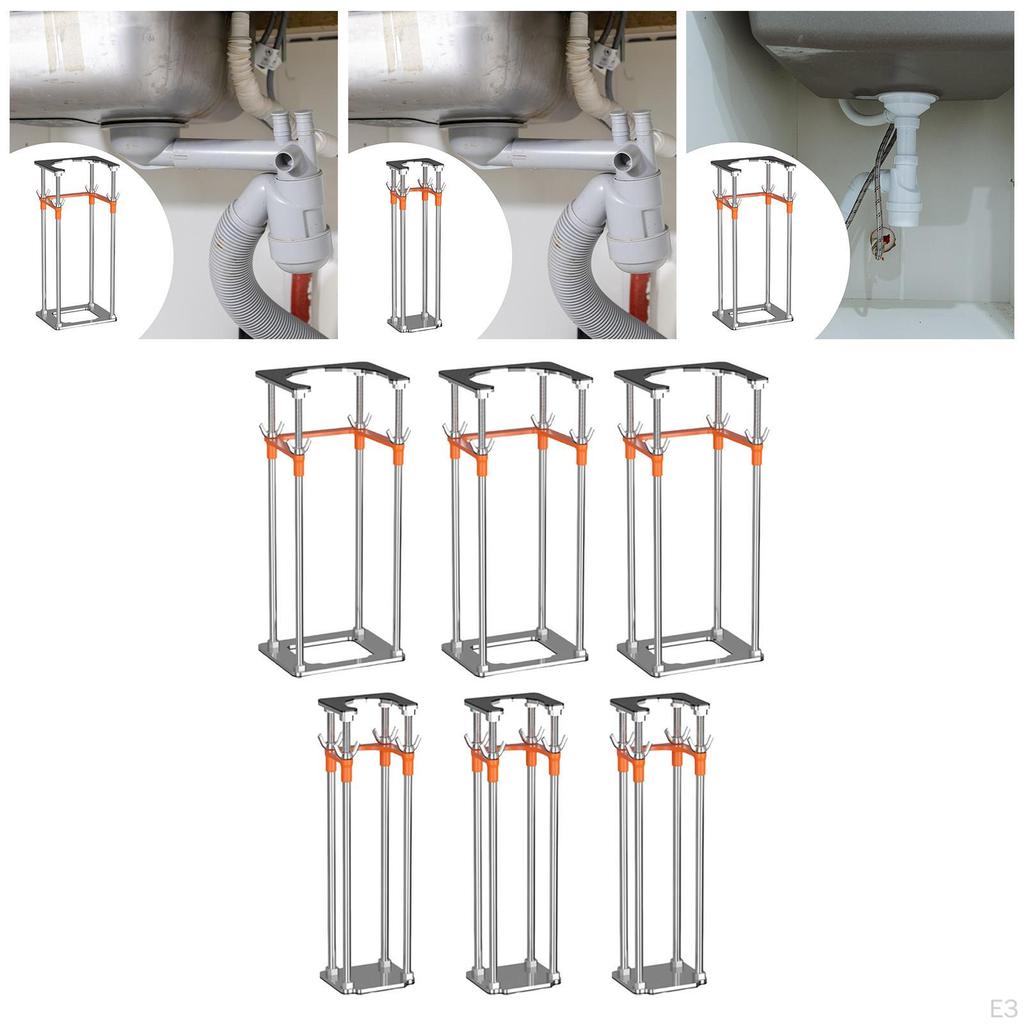 E3