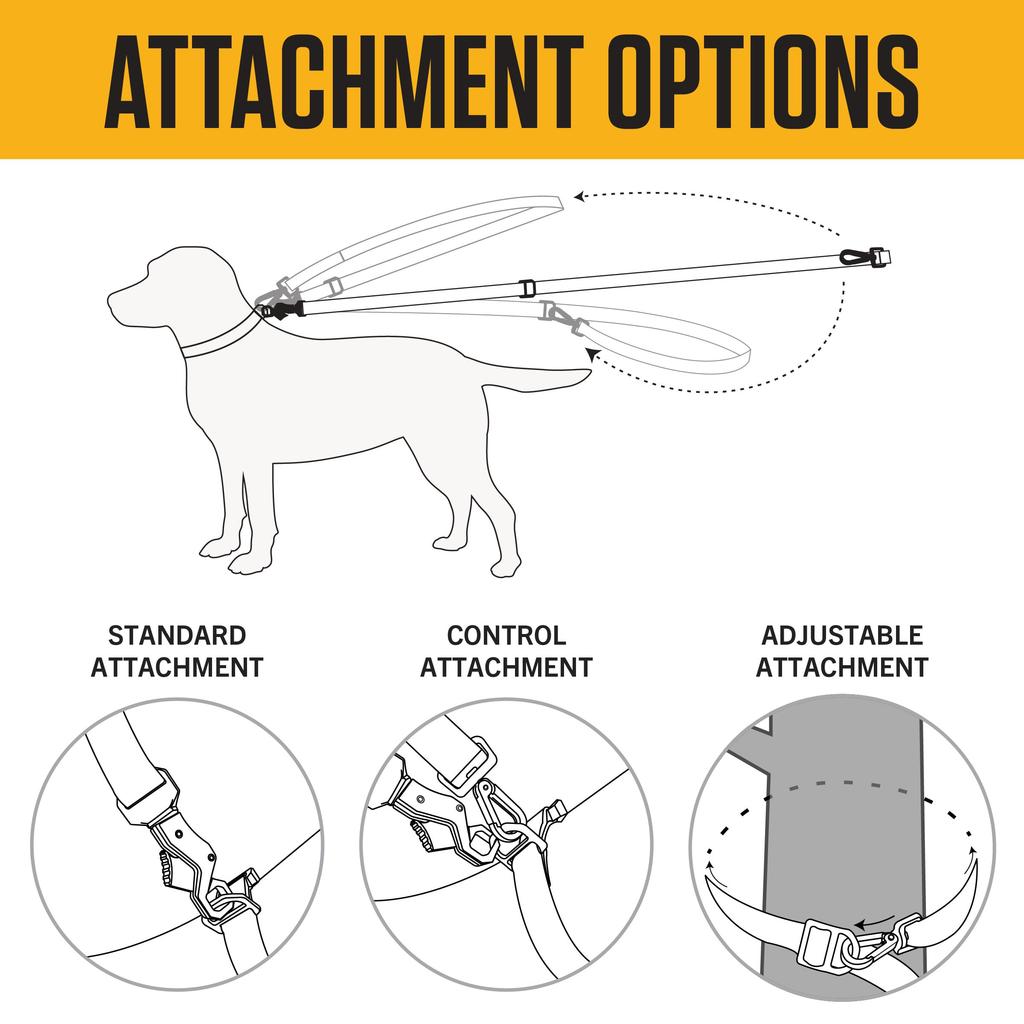 ATTACHMENT OPTIONS

STANDARD ATTACHMENT

CONTROL ATTACHMENT

ADJUSTABLE ATTACHMENT