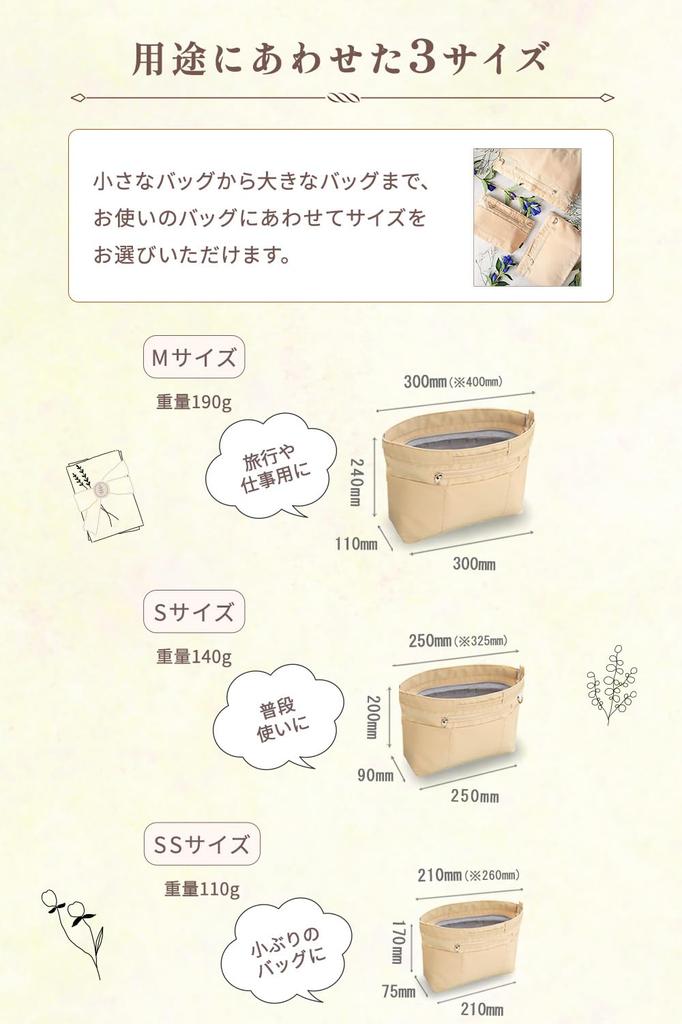 用途にあわせた3サイズ

小さなバッグから大きなバッグまで、お使いのバッグにあわせてサイズをお選びいただけます。

Mサイズ

重量190g

旅行や仕事用に

300㎜(※400㎜)

240㎜

110㎜

300㎜

Sサイズ

重量140g

普段使いに

250㎜(※325㎜)

200㎜

90㎜

250㎜

SSサイズ

重量110g

小ぶりのバッグに

210㎜(※260㎜)

170㎜

75㎜

210㎜