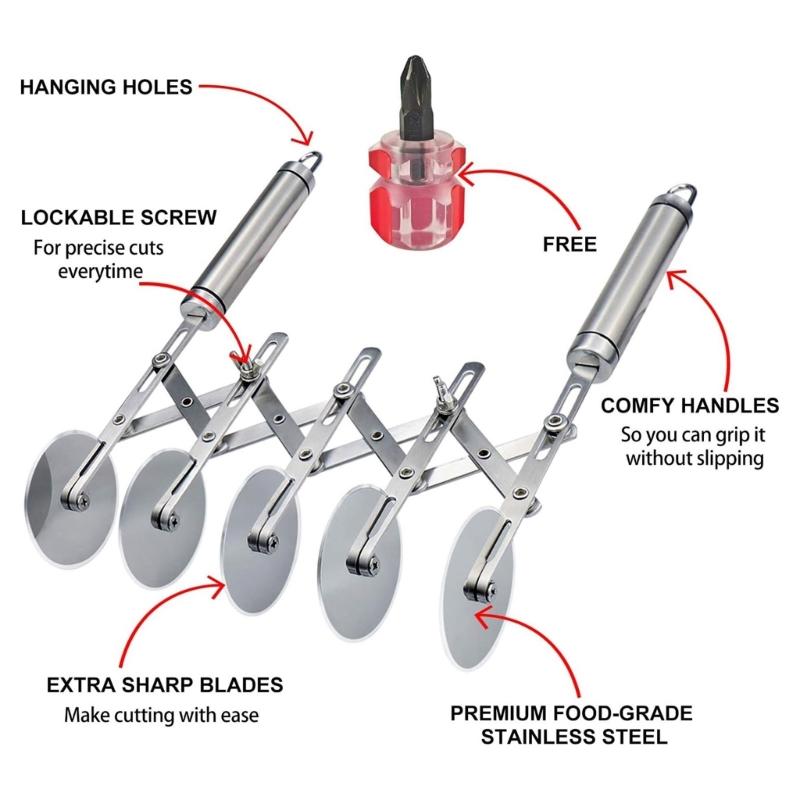 HANGING HOLES

LOCKABLE SCREW
For precise cuts everytime

FREE

COMFY HANDLES
So you can grip it without slipping

EXTRA SHARP BLADES
Make cutting with ease

PREMIUM FOOD-GRADE STAINLESS STEEL