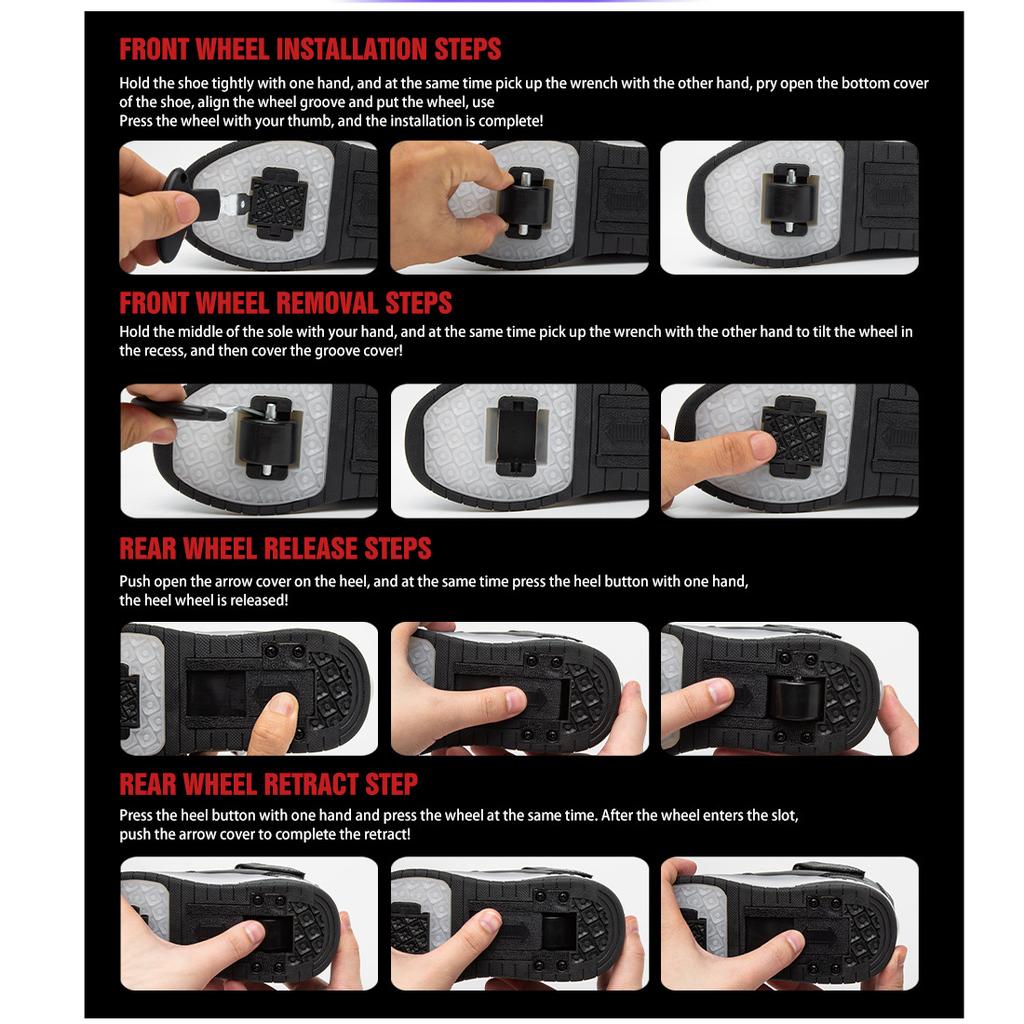 FRONT WHEEL INSTALLATION STEPS

Hold the shoe tightly with one hand, and at the same time pick up the wrench with the other hand, pry open the bottom cover of the shoe, align the wheel groove and put the wheel, use
Press the wheel with your thumb, and the installation is complete!

FRONT WHEEL REMOVAL STEPS

Hold the middle of the sole with your hand, and at the same time pick up the wrench with the other hand to tilt the wheel in the recess, and then cover the groove cover!

REAR WHEEL RELEASE STEPS

Push open the arrow cover on the heel, and at the same time press the heel button with one hand, the heel wheel is released!

REAR WHEEL RETRACT STEP

Press the heel button with one hand and press the wheel at the same time. After the wheel enters the slot, push the arrow cover to complete the retract!