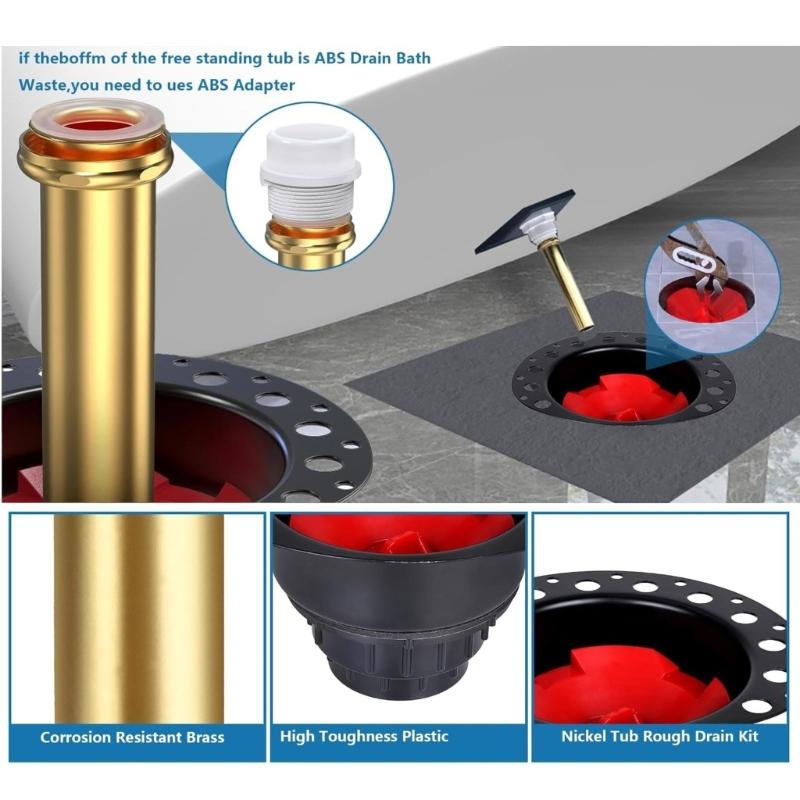 if theboffm of the free standing tub is ABS Drain Bath Waste,you need to ues ABS Adapter

Corrosion Resistant Brass

High Toughness Plastic

Nickel Tub Rough Drain Kit