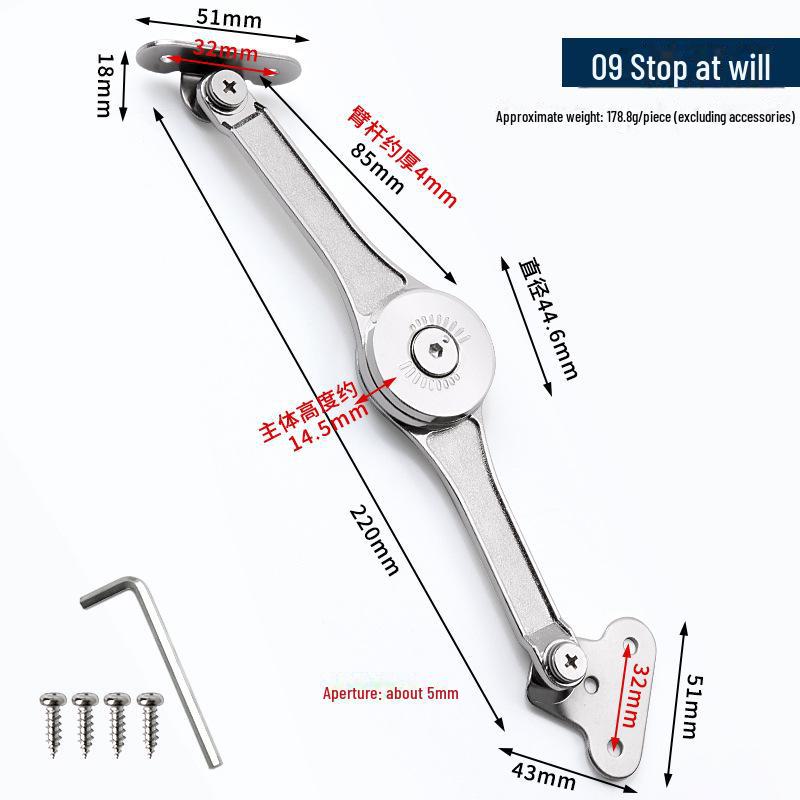 51mm

32mm

18mm

09 Stop at will

Approximate weight: 178.8g/piece (excluding accessories)

臂杆约厚4mm

85mm

直径44.6mm

主体高度约
14.5mm

220mm

Aperture: about 5mm

32mm

51mm

43mm