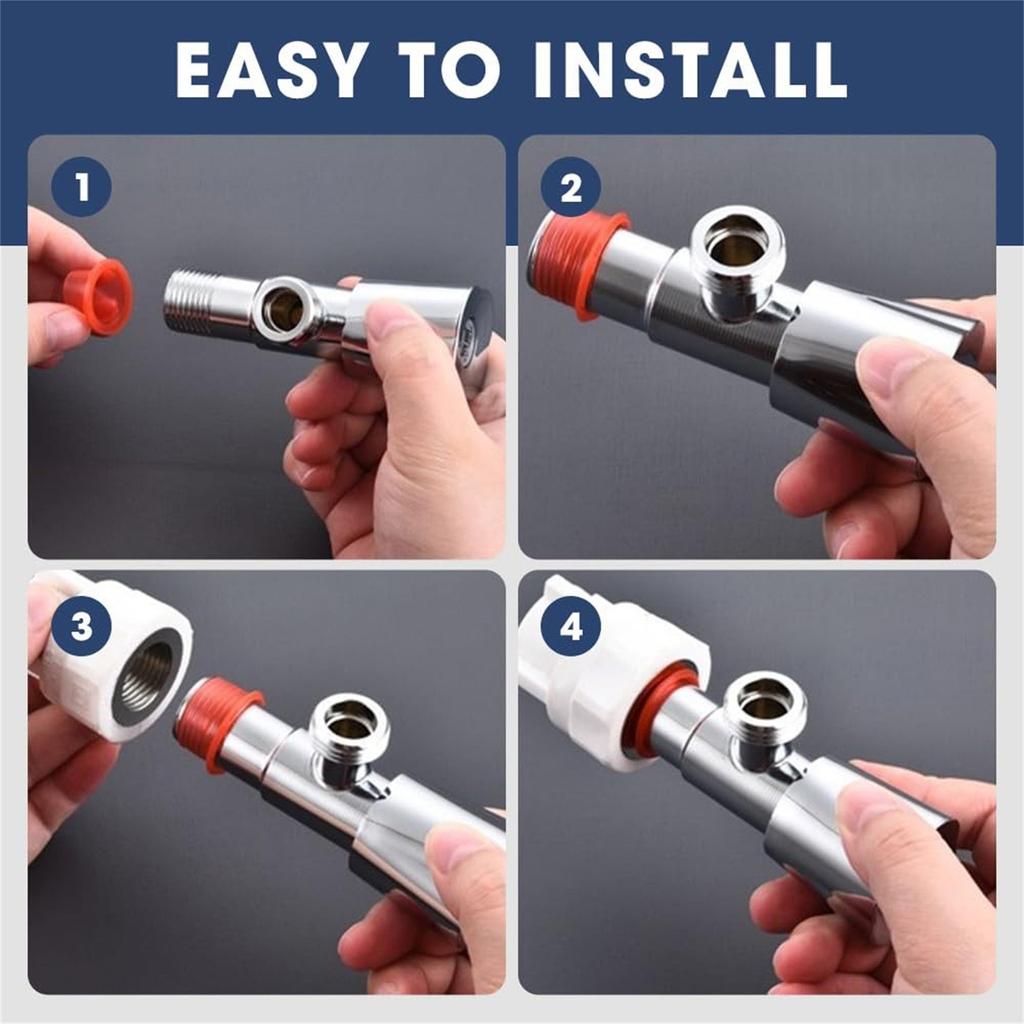 EASY TO INSTALL

1

2

3

4