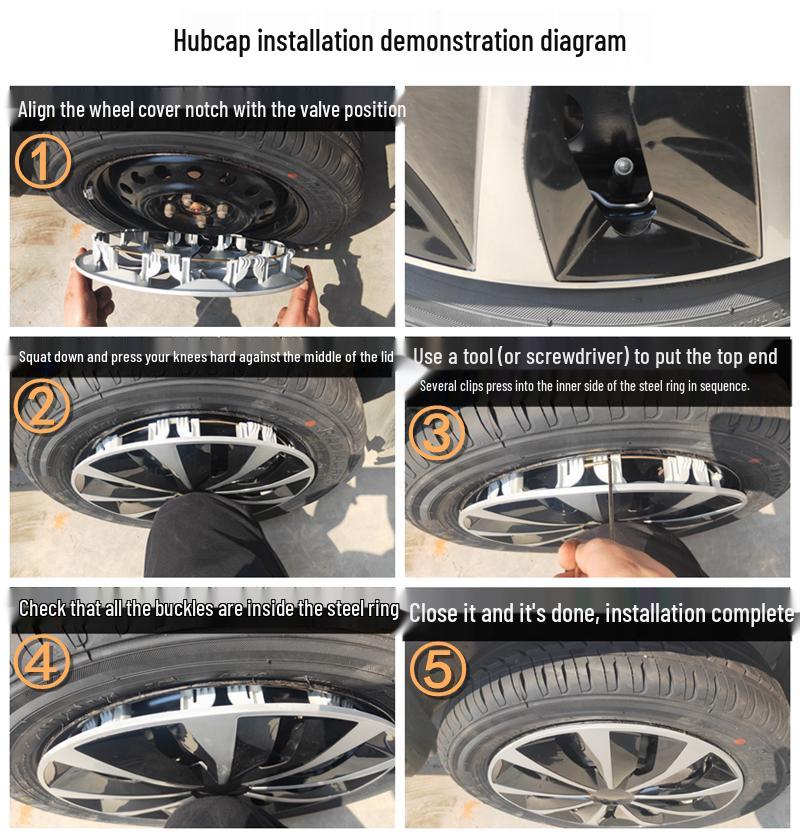 Hubcap installation demonstration diagram

Align the wheel cover notch with the valve position

①

Squat down and press your knees hard against the middle of the lid

②

Use a tool (or screwdriver) to put the top end

Several clips press into the inner side of the steel ring in sequence.

③

Check that all the buckles are inside the steel ring

④

Close it and it's done, installation complete

⑤