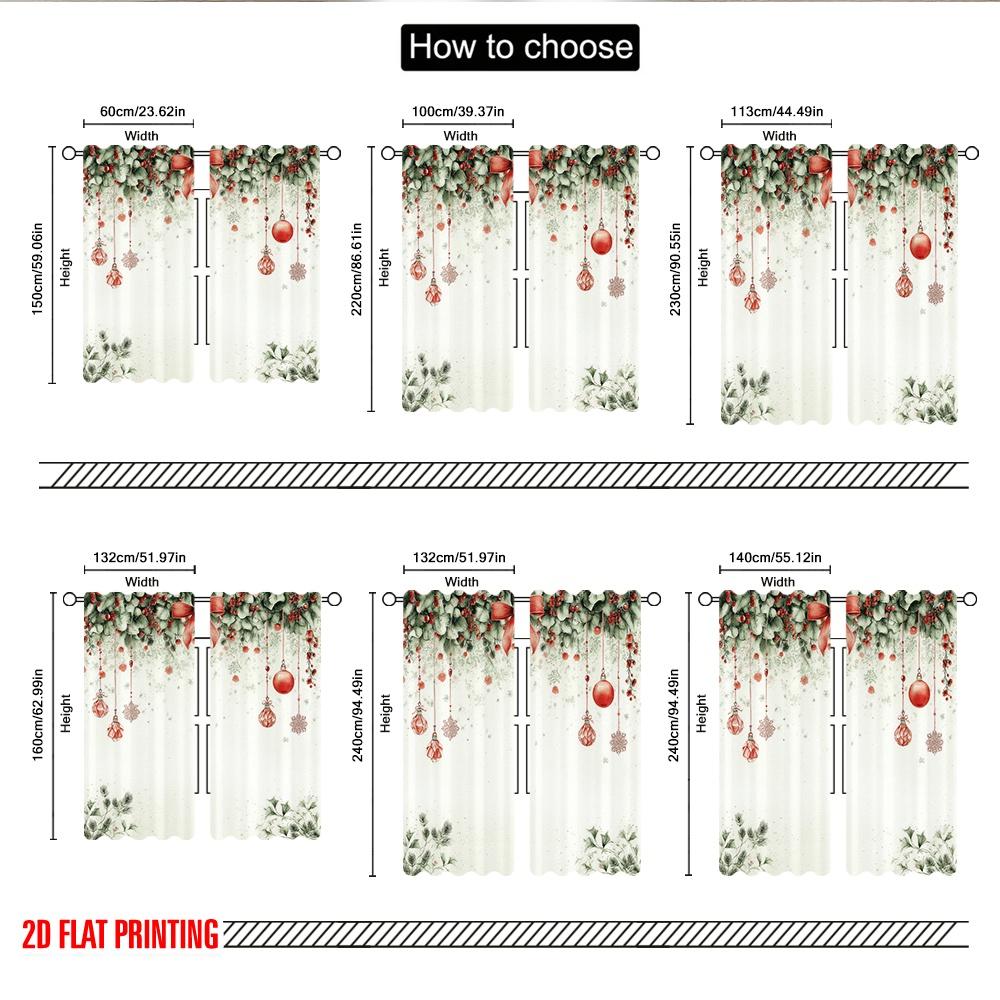 How to choose

60cm/23.62in
Width
150cm/59.06in
Height

100cm/39.37in
Width
220cm/86.61in
Height

113cm/44.49in
Width
230cm/90.55in
Height

132cm/51.97in
Width
160cm/62.99in
Height

132cm/51.97in
Width
240cm/94.49in
Height

140cm/55.12in
Width
240cm/94.49in
Height

2D FLAT PRINTING