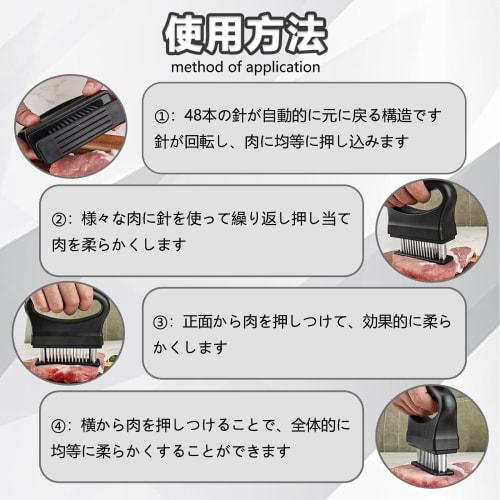 使用方法
method of application

①：48本の針が自動的に元に戻る構造です 針が回転し、肉に均等に押し込みます

②：様々な肉に針を使って繰り返し押し当て 肉を柔らかくします

③：正面から肉を押しつけて、効果的に柔らかくします

④：横から肉を押しつけることで、全体的に均等に柔らかくすることができます