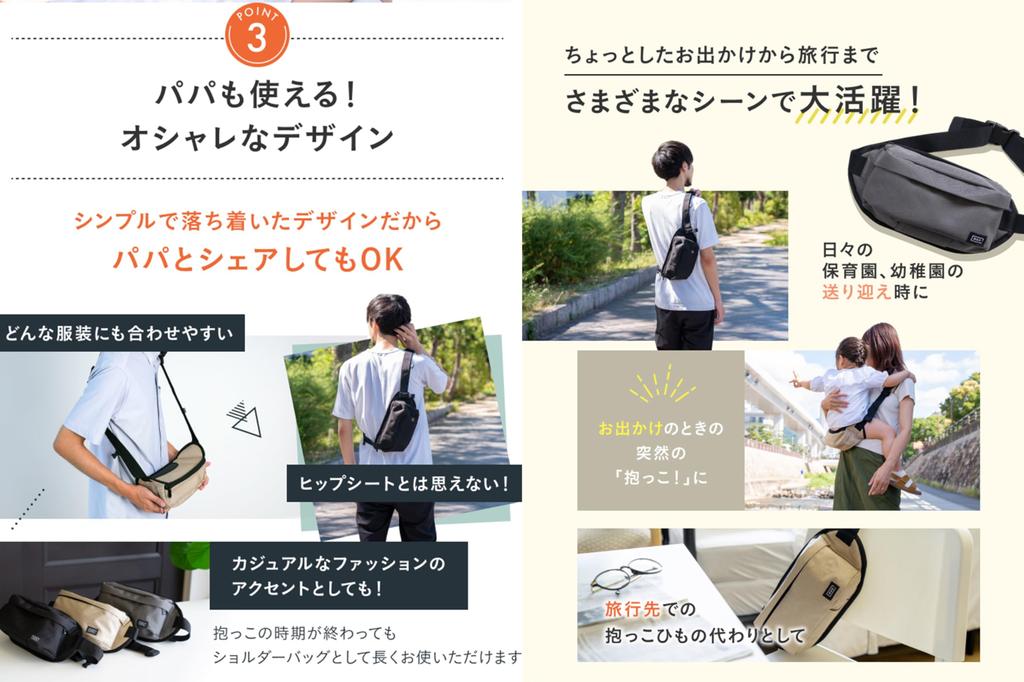 POINT 3

パパも使える！
オシャレなデザイン

シンプルで落ち着いたデザインだから
パパとシェアしてもOK

どんな服装にも合わせやすい

ヒップシートとは思えない！

カジュアルなファッションの
アクセントとしても！

抱っこの時期が終わっても
ショルダーバッグとして長くお使いいただけます

ちょっとしたお出かけから旅行まで
さまざまなシーンで大活躍！

日々の
保育園、幼稚園の
送り迎え時に

お出かけのときの
突然の
「抱っこ！」に

旅行先での
抱っこひもの代わりとして