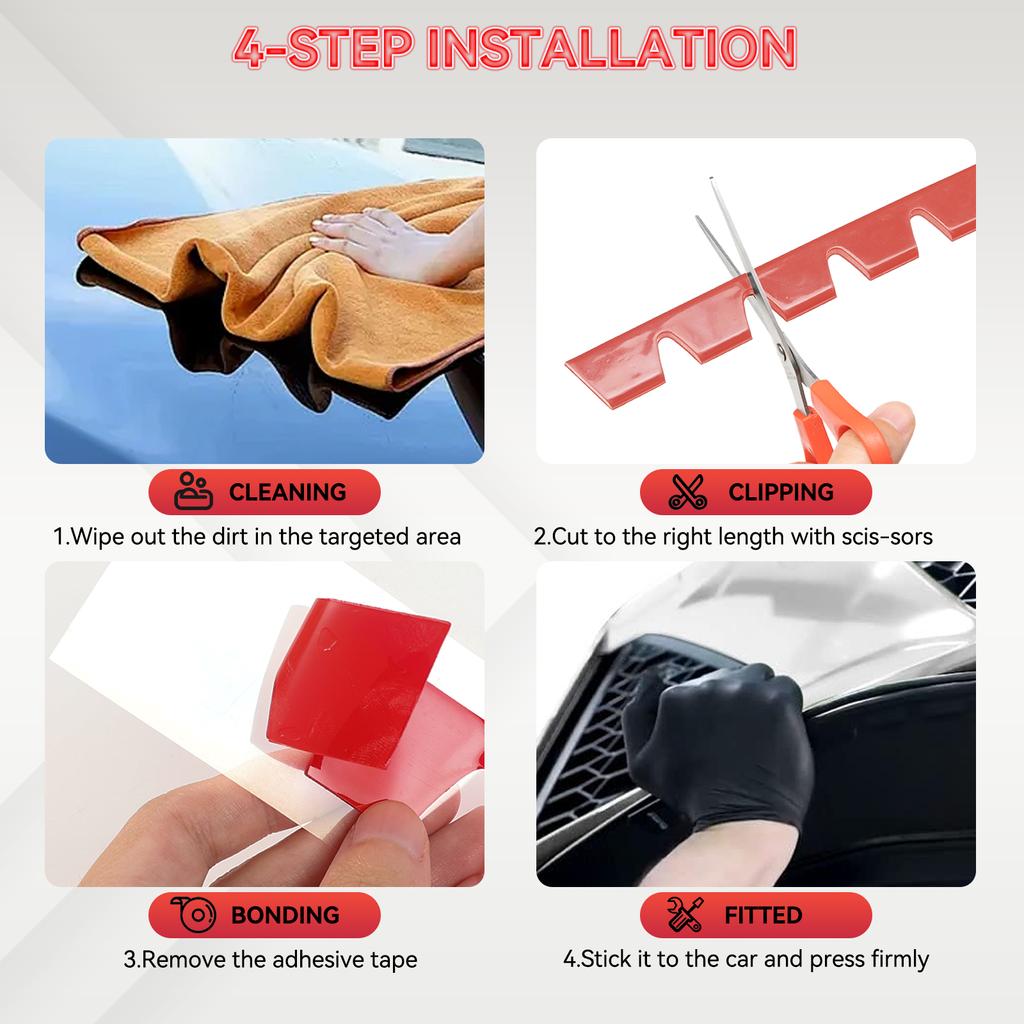 4-STEP INSTALLATION

CLEANING

1.Wipe out the dirt in the targeted area

CLIPPING

2.Cut to the right length with scis-sors

BONDING

3.Remove the adhesive tape

FITTED

4.Stick it to the car and press firmly