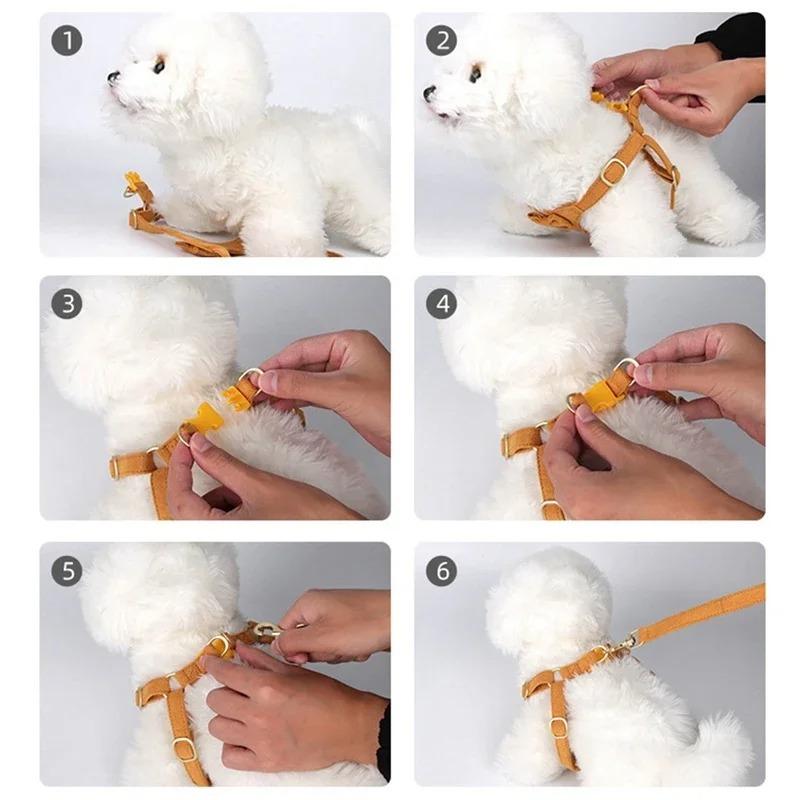 1

2

3

4

5

6