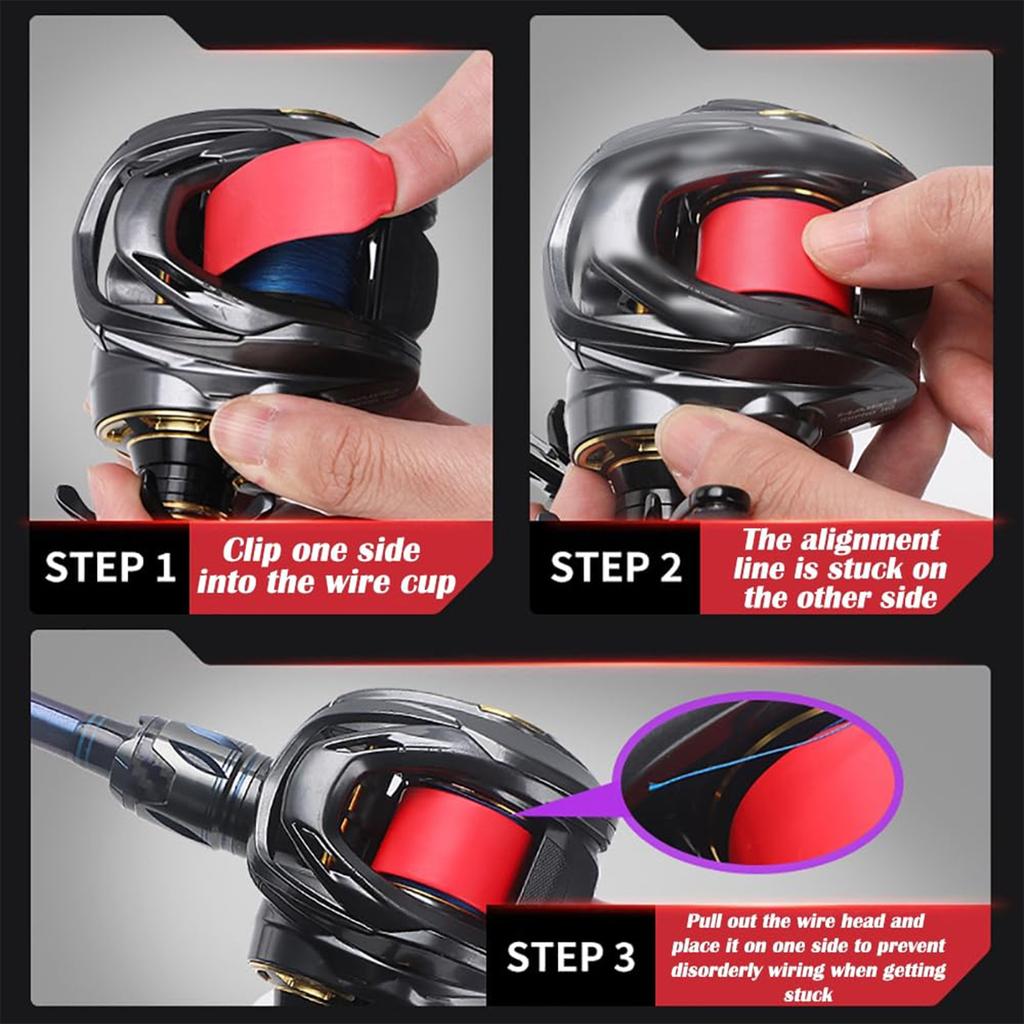 STEP 1 Clip one side into the wire cup

STEP 2 The alignment line is stuck on the other side

STEP 3 Pull out the wire head and place it on one side to prevent disorderly wiring when getting stuck