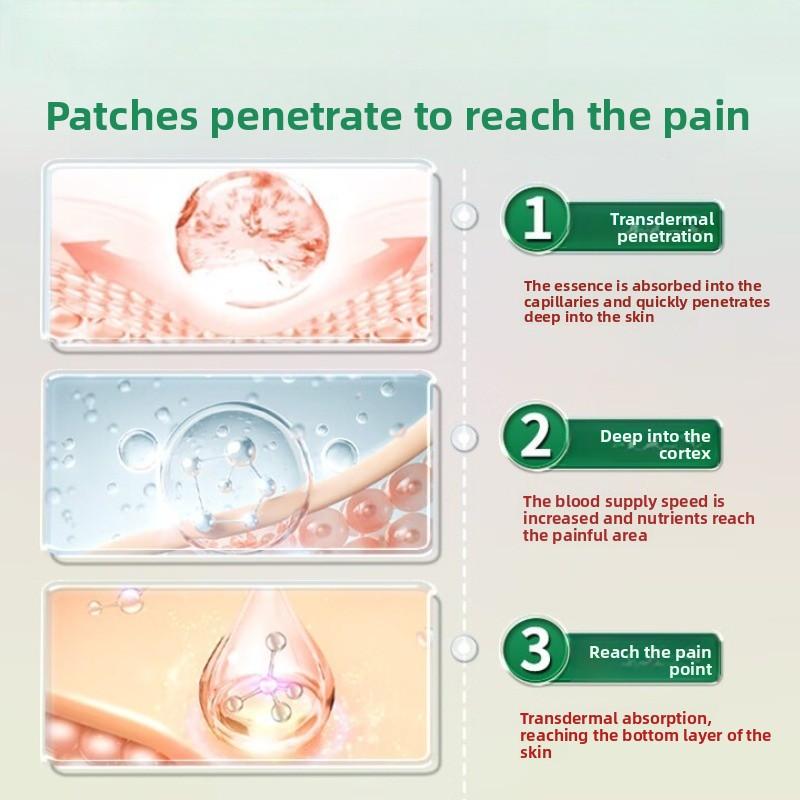 Patches penetrate to reach the pain

1 Transdermal penetration

The essence is absorbed into the capillaries and quickly penetrates deep into the skin

2 Deep into the cortex

The blood supply speed is increased and nutrients reach the painful area

3 Reach the pain point

Transdermal absorption, reaching the bottom layer of the skin