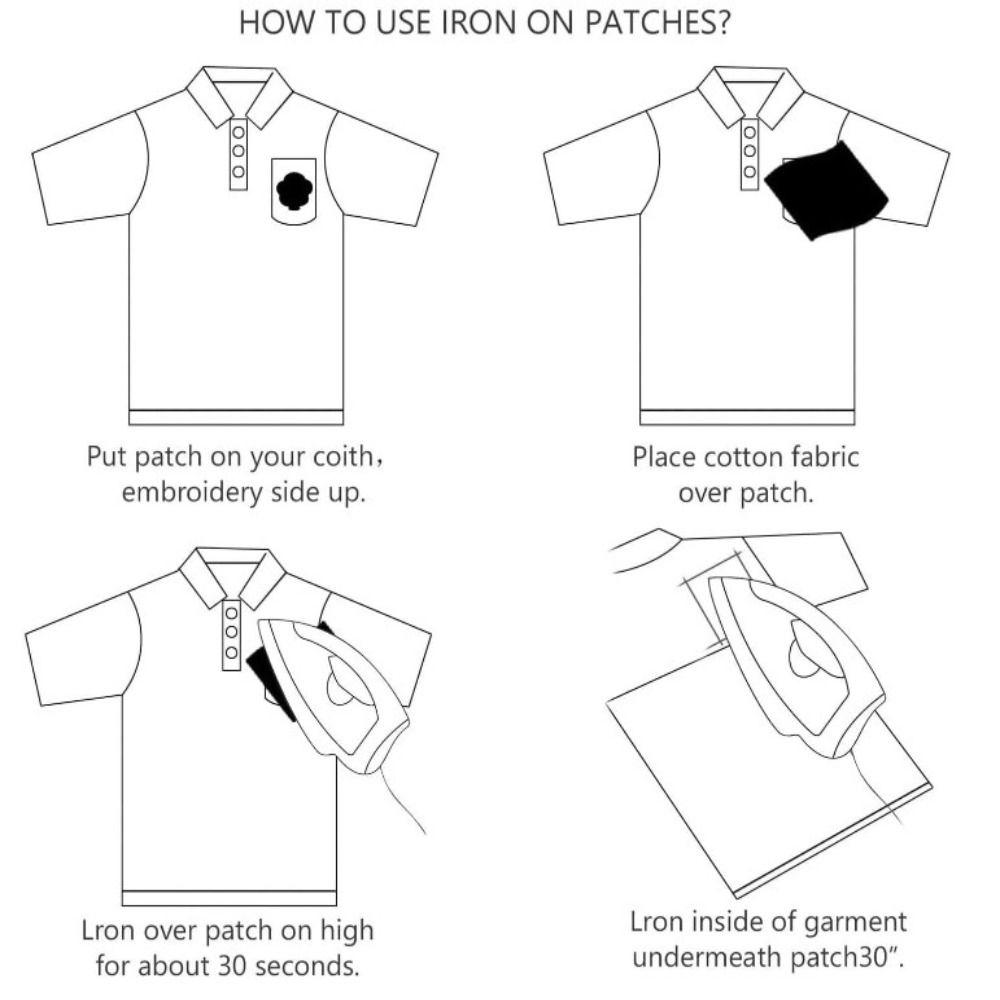 HOW TO USE IRON ON PATCHES?

Put patch on your coith, embroidery side up.

Place cotton fabric over patch.

Lron over patch on high for about 30 seconds.

Lron inside of garment undermeath patch30".