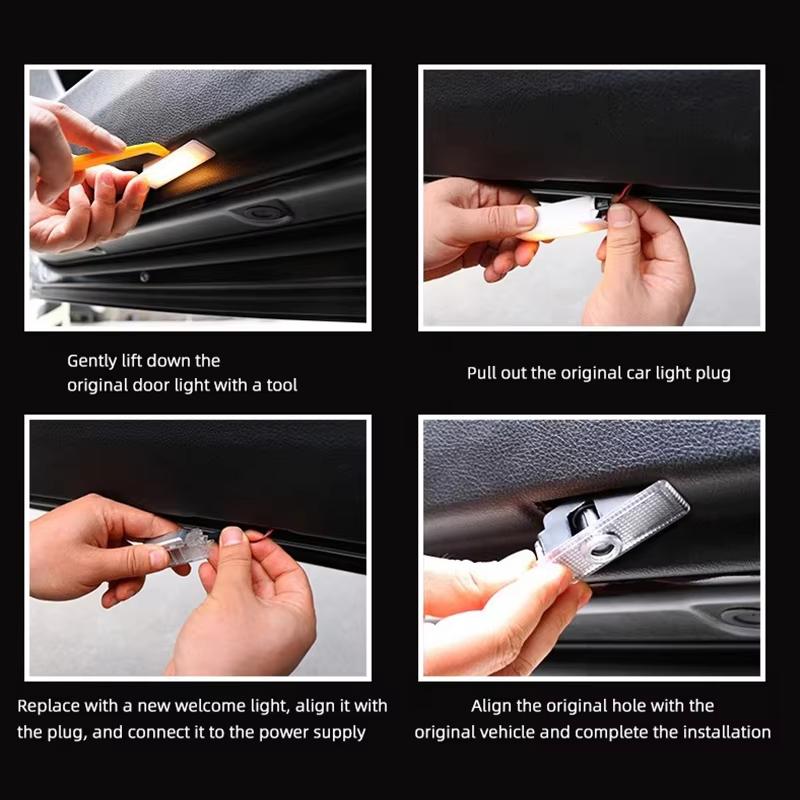 Gently lift down the original door light with a tool

Pull out the original car light plug

Replace with a new welcome light, align it with the plug, and connect it to the power supply

Align the original hole with the original vehicle and complete the installation