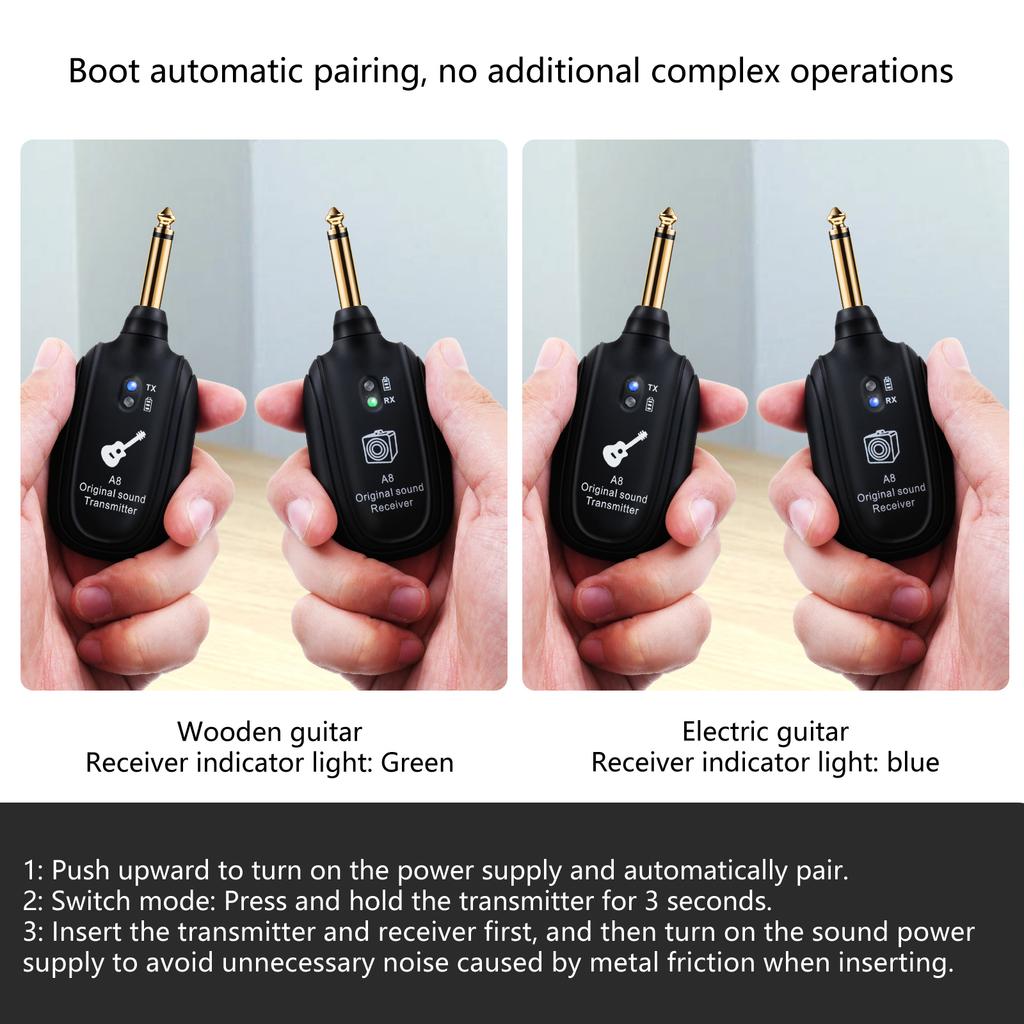 Boot automatic pairing, no additional complex operations

TX
A8
Original sound
Transmitter

RX
A8
Original sound
Receiver

TX
A8
Original sound
Transmitter

RX
A8
Original sound
Receiver

Wooden guitar
Receiver indicator light: Green

Electric guitar
Receiver indicator light: blue

1: Push upward to turn on the power supply and automatically pair.
2: Switch mode: Press and hold the transmitter for 3 seconds.
3: Insert the transmitter and receiver first, and then turn on the sound power supply to avoid unnecessary noise caused by metal friction when inserting.