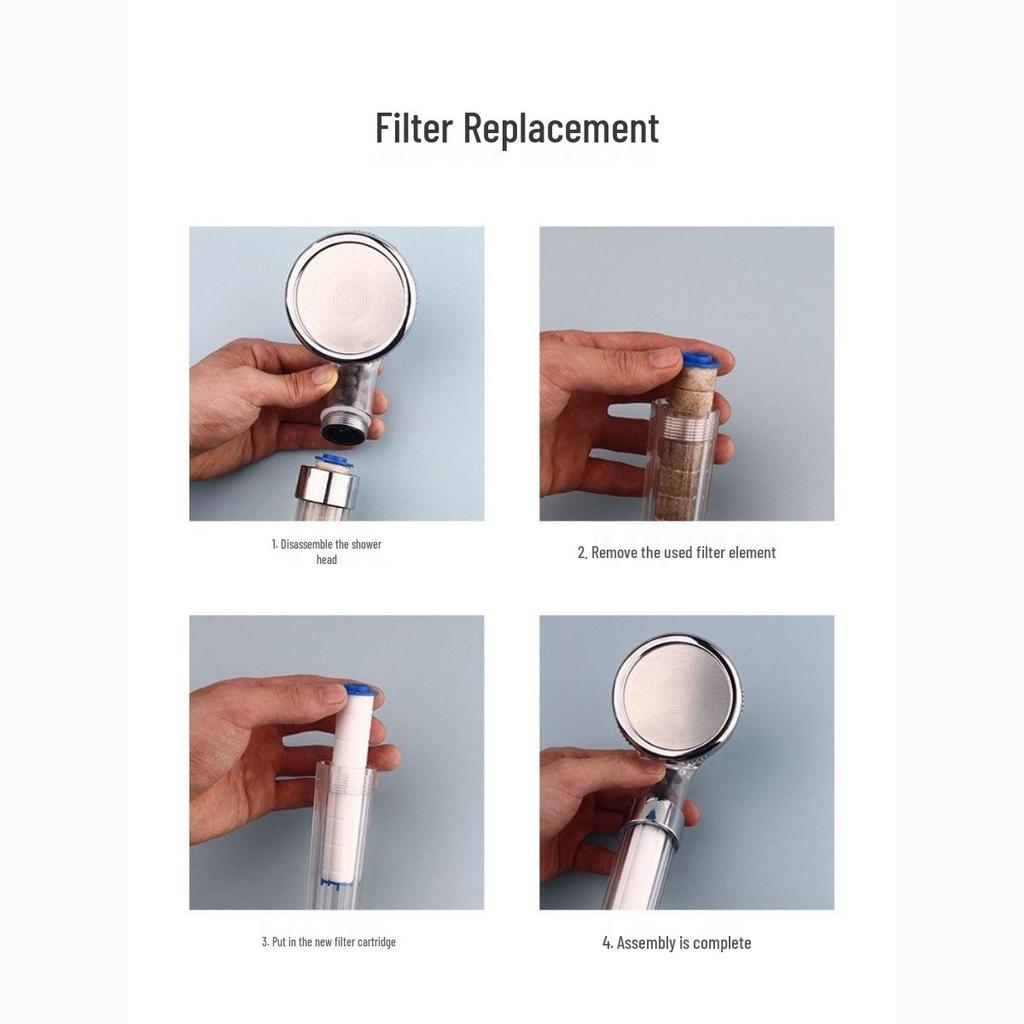 Filter Replacement

1. Disassemble the shower head

2. Remove the used filter element

3. Put in the new filter cartridge

4. Assembly is complete