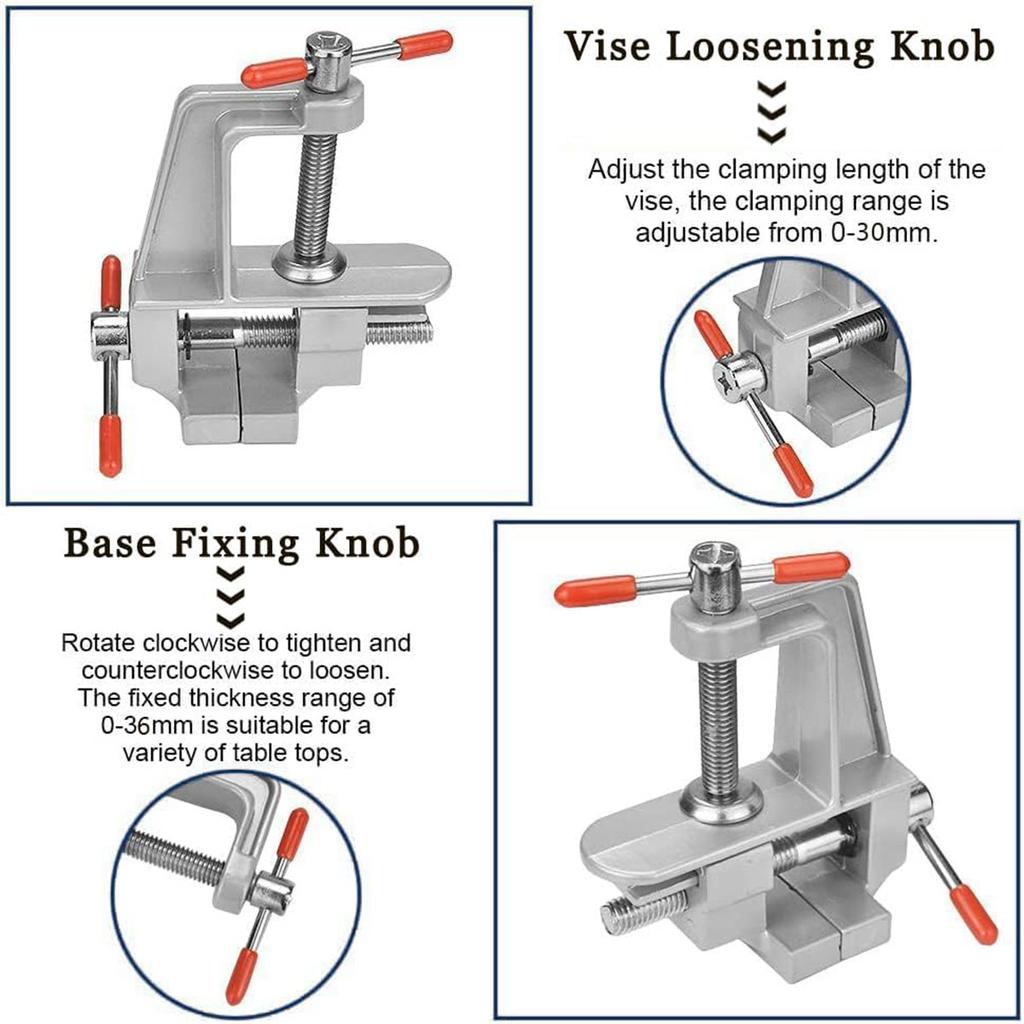 Vise Loosening Knob

Adjust the clamping length of the vise, the clamping range is adjustable from 0-30mm.

Base Fixing Knob

Rotate clockwise to tighten and counterclockwise to loosen. The fixed thickness range of 0-36mm is suitable for a variety of table tops.