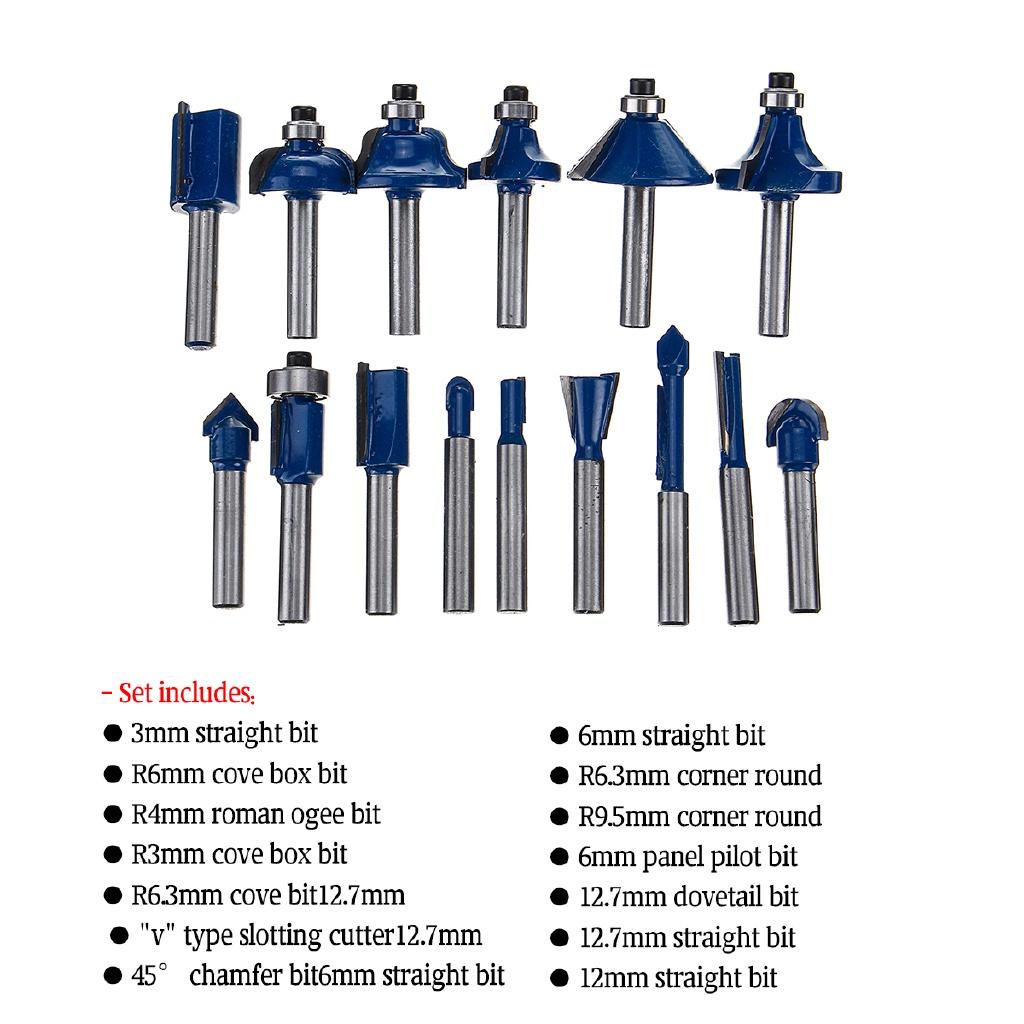 - Set includes:

● 3mm straight bit
● R6mm cove box bit
● R4mm roman ogee bit
● R3mm cove box bit
● R6.3mm cove bit12.7mm
● "v" type slotting cutter12.7mm
● 45° chamfer bit6mm straight bit

● 6mm straight bit
● R6.3mm corner round
● R9.5mm corner round
● 6mm panel pilot bit
● 12.7mm dovetail bit
● 12.7mm straight bit
● 12mm straight bit