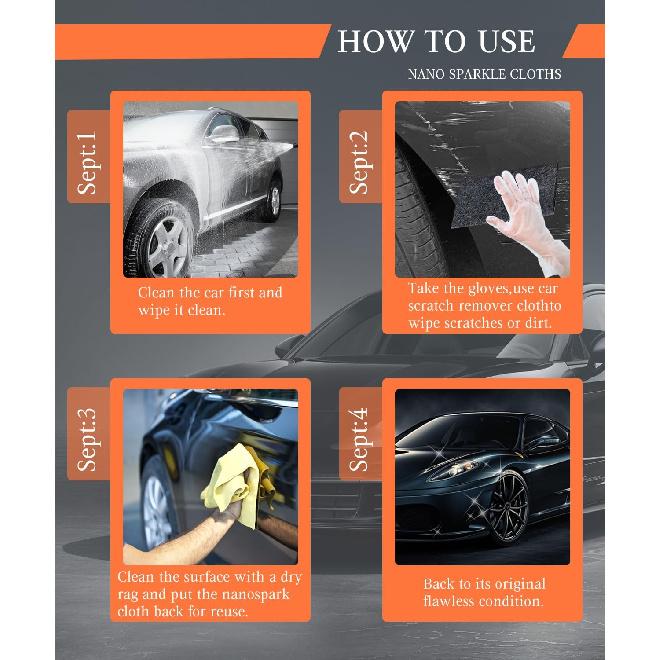 HOW TO USE

NANO SPARKLE CLOTHS

Sept:1

Clean the car first and wipe it clean.

Sept:2

Take the gloves,use car scratch remover clothto wipe scratches or dirt.

Sept:3

Clean the surface with a dry rag and put the nanospark cloth back for reuse.

Sept:4

Back to its original flawless condition.