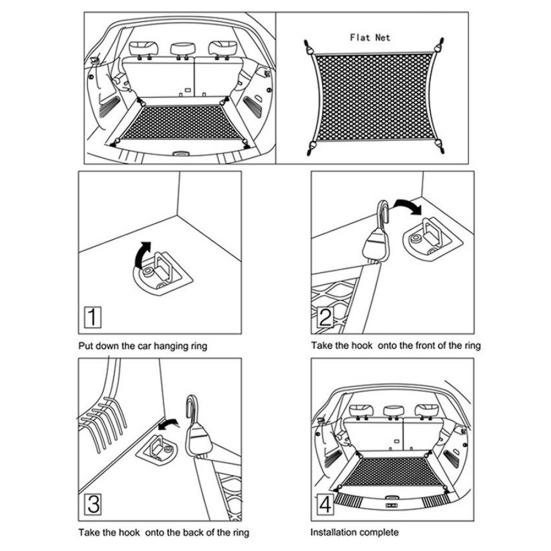 Flat Net

1

Put down the car hanging ring

2

Take the hook onto the front of the ring

3

Take the hook onto the back of the ring

4

Installation complete