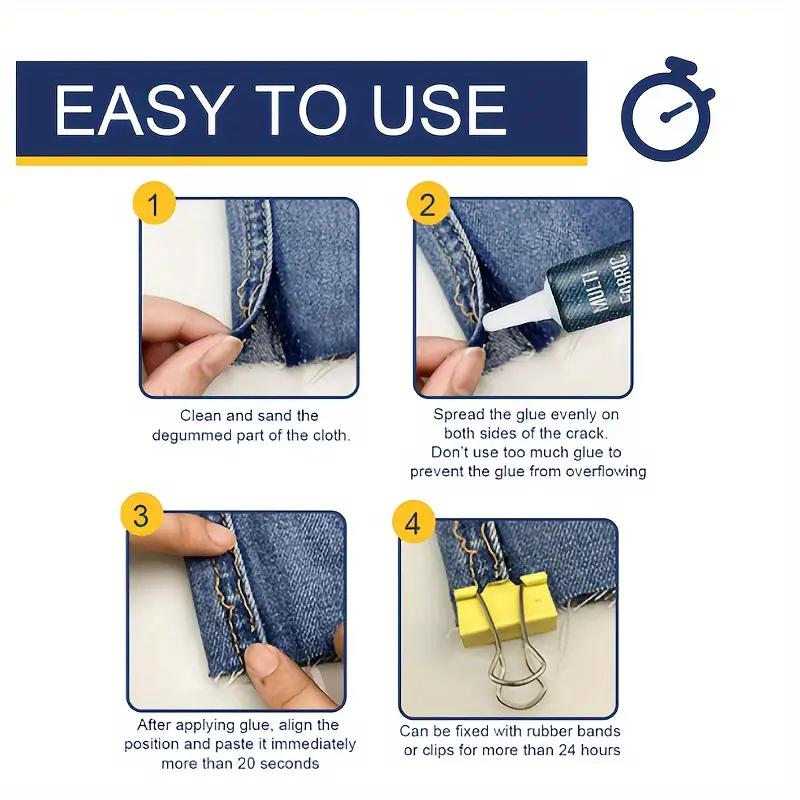 EASY TO USE

1

Clean and sand the degummed part of the cloth.

2

MULTI FABRIC

Spread the glue evenly on both sides of the crack. Don't use too much glue to prevent the glue from overflowing

3

After applying glue, align the position and paste it immediately more than 20 seconds

4

Can be fixed with rubber bands or clips for more than 24 hours