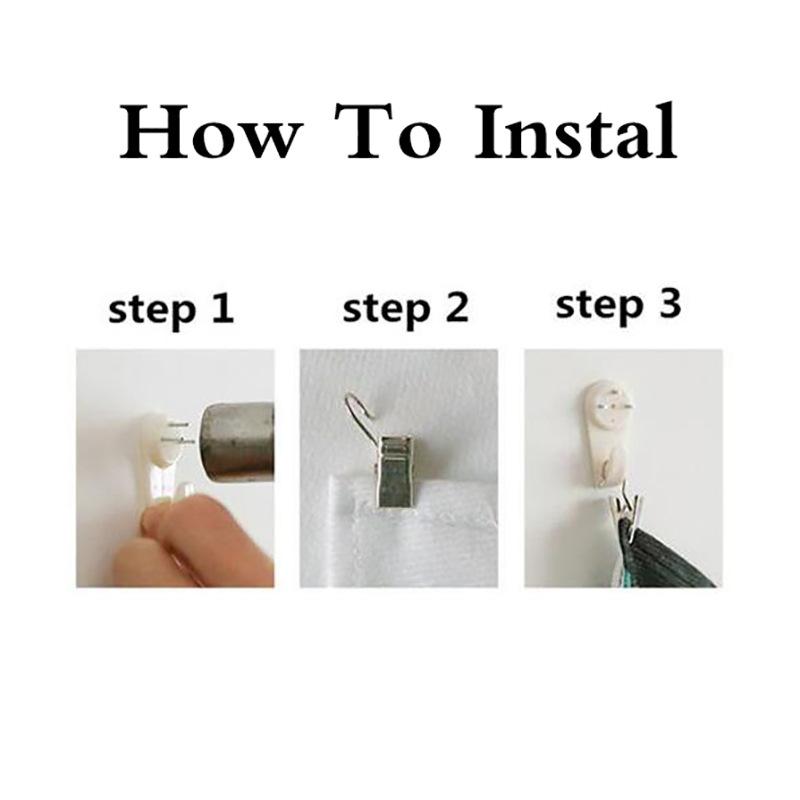 How To Instal

step 1

step 2

step 3