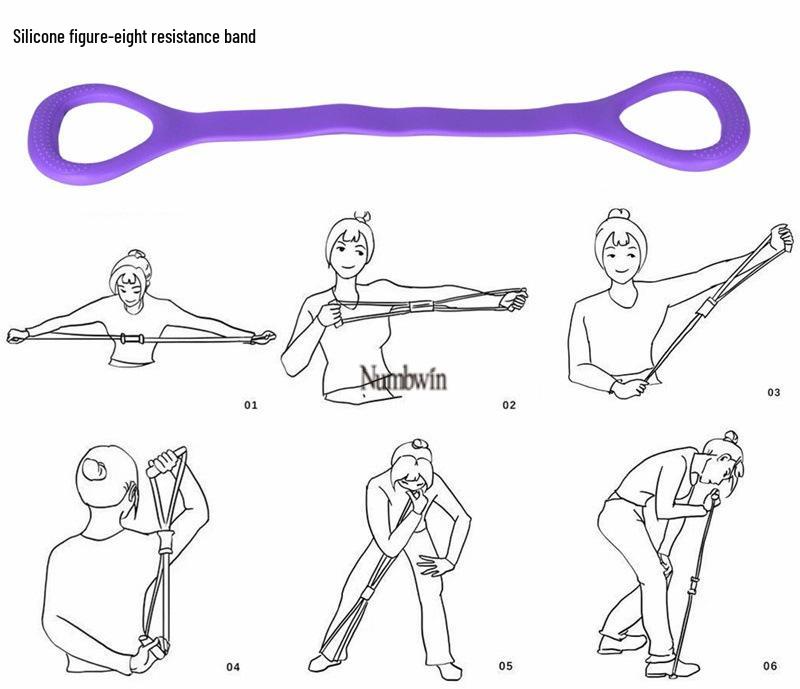 Silicone figure-eight resistance band

Numbwin

01

02

03

04

05

06