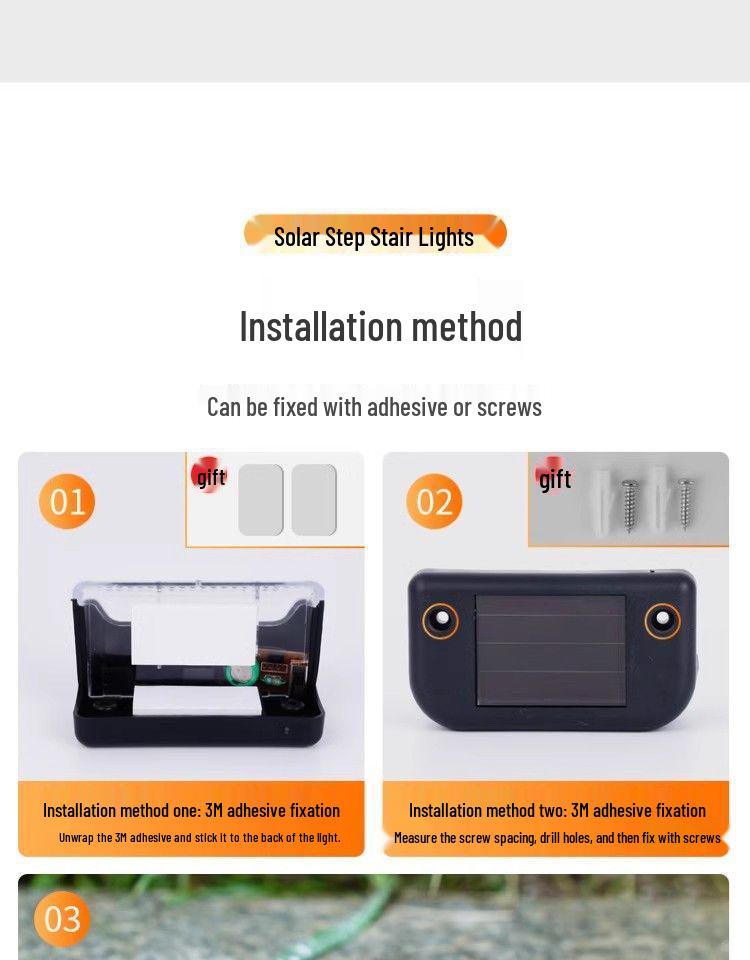 Solar Step Stair Lights

Installation method

Can be fixed with adhesive or screws

01

gift

Installation method one: 3M adhesive fixation

Unwrap the 3M adhesive and stick it to the back of the light.

02

gift

Installation method two: 3M adhesive fixation

Measure the screw spacing, drill holes, and then fix with screws

03