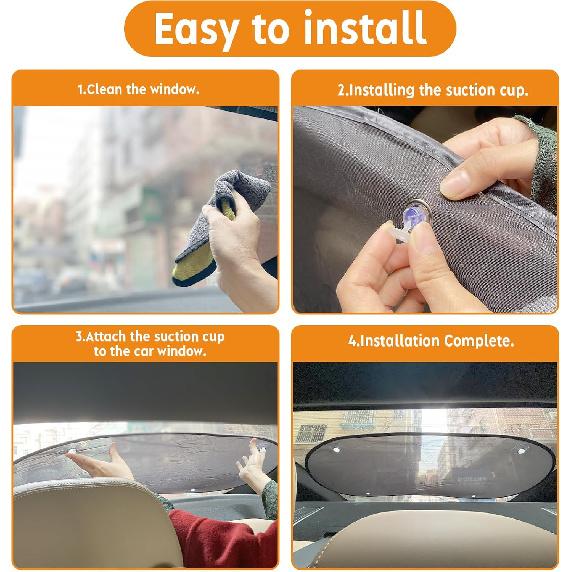 Easy to install

1.Clean the window.

2.Installing the suction cup.

3.Attach the suction cup to the car window.

4.Installation Complete.