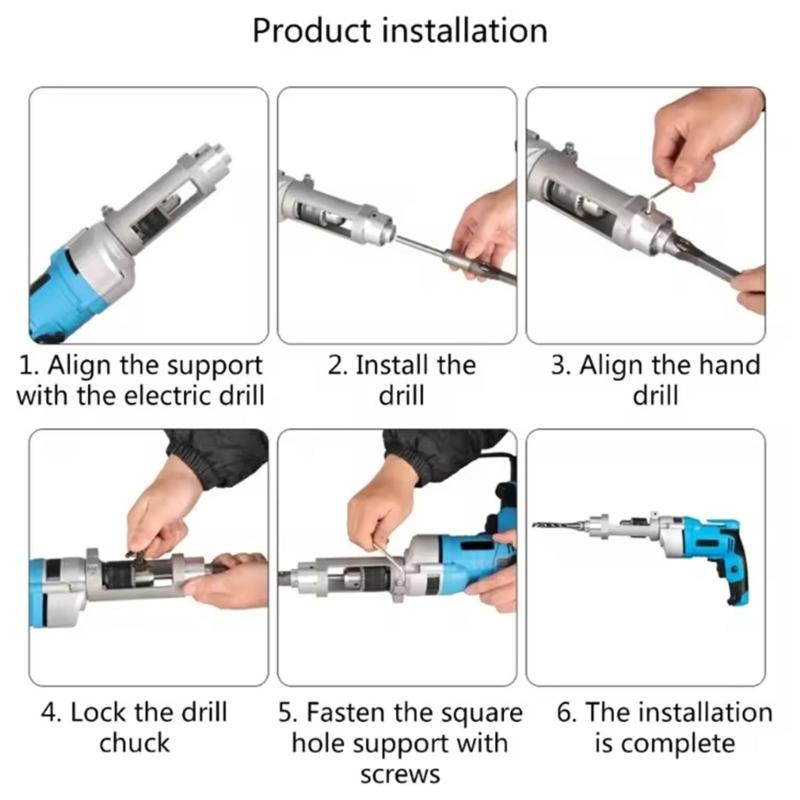 Product installation

1. Align the support with the electric drill

2. Install the drill

3. Align the hand drill

4. Lock the drill chuck

5. Fasten the square hole support with screws

6. The installation is complete