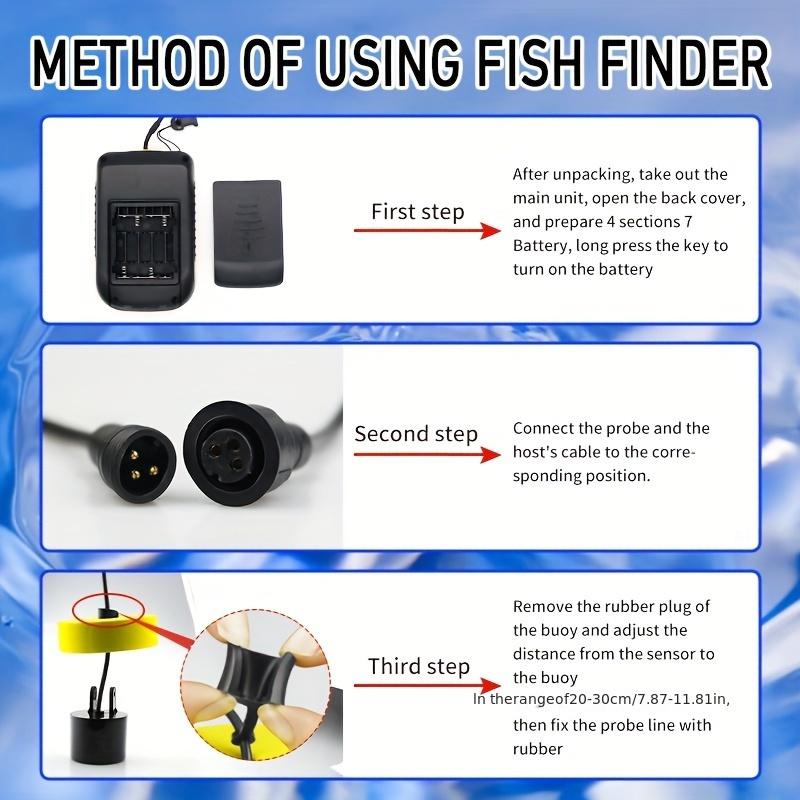 METHOD OF USING FISH FINDER

First step

After unpacking, take out the main unit, open the back cover, and prepare 4 sections 7 Battery, long press the key to turn on the battery

Second step

Connect the probe and the host's cable to the corresponding position.

Third step

Remove the rubber plug of the buoy and adjust the distance from the sensor to the buoy
In therangeof20-30cm/7.87-11.81in,
then fix the probe line with rubber