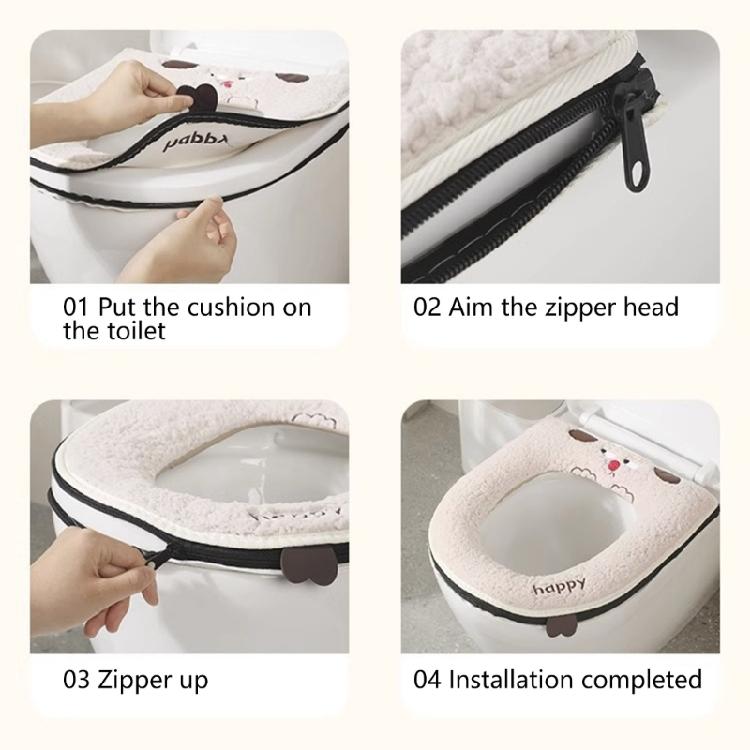 happy

01 Put the cushion on the toilet

02 Aim the zipper head

03 Zipper up

happy

04 Installation completed