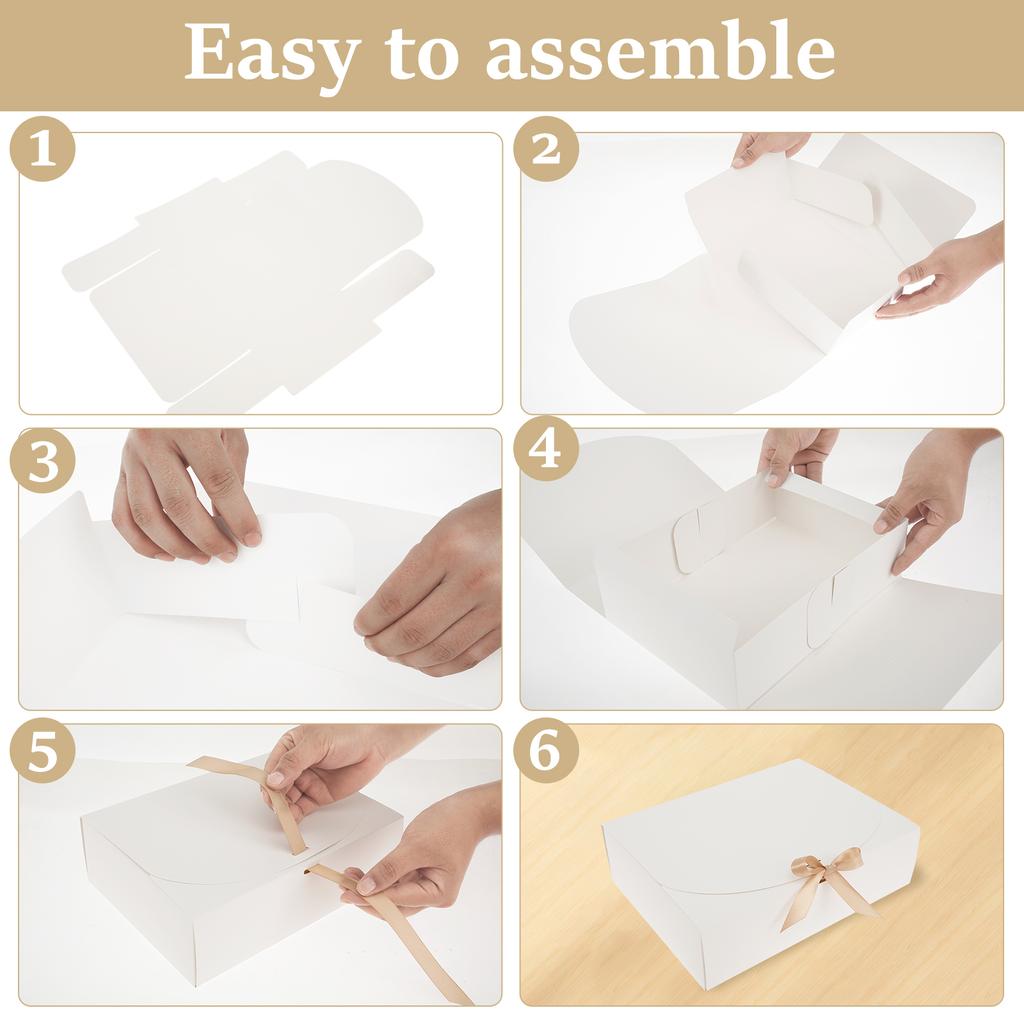 Easy to assemble

1

2

3

4

5

6